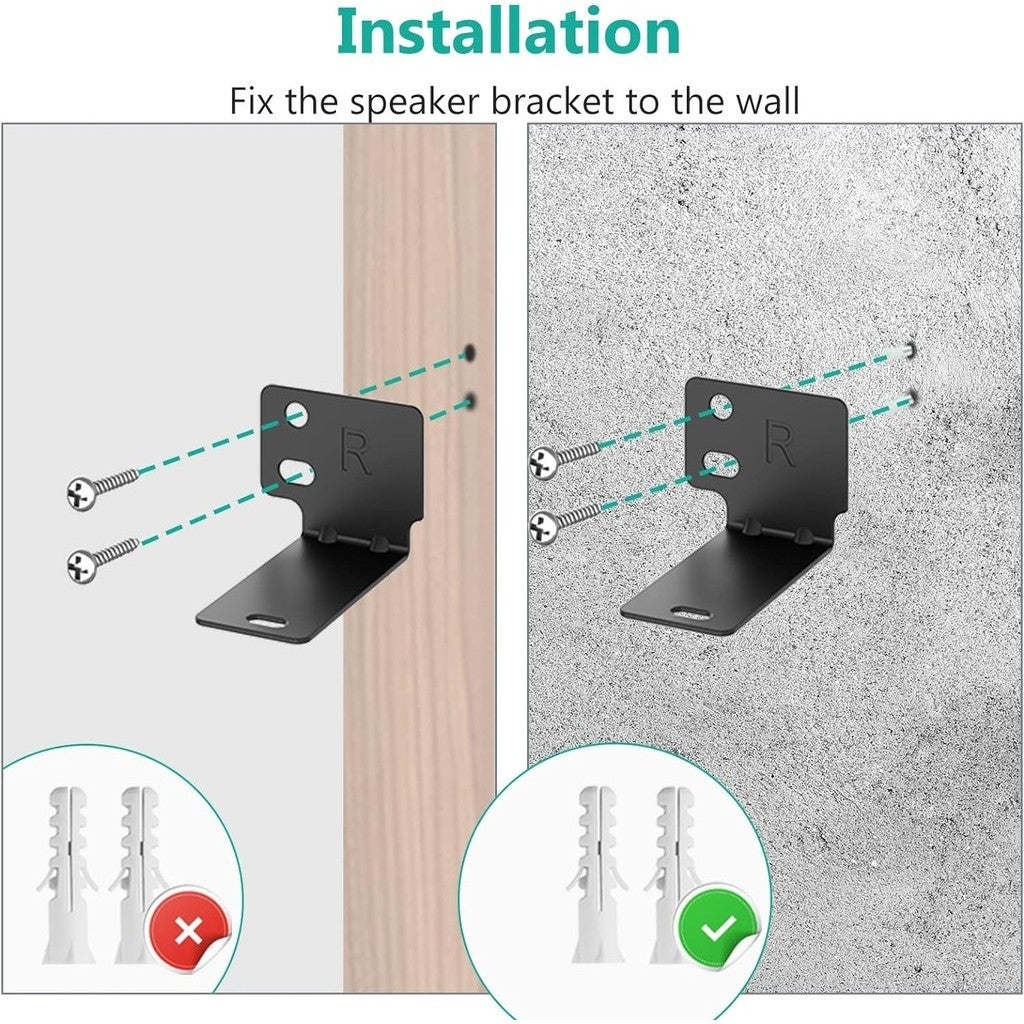 Installation

Fix the speaker bracket to the wall

R

R