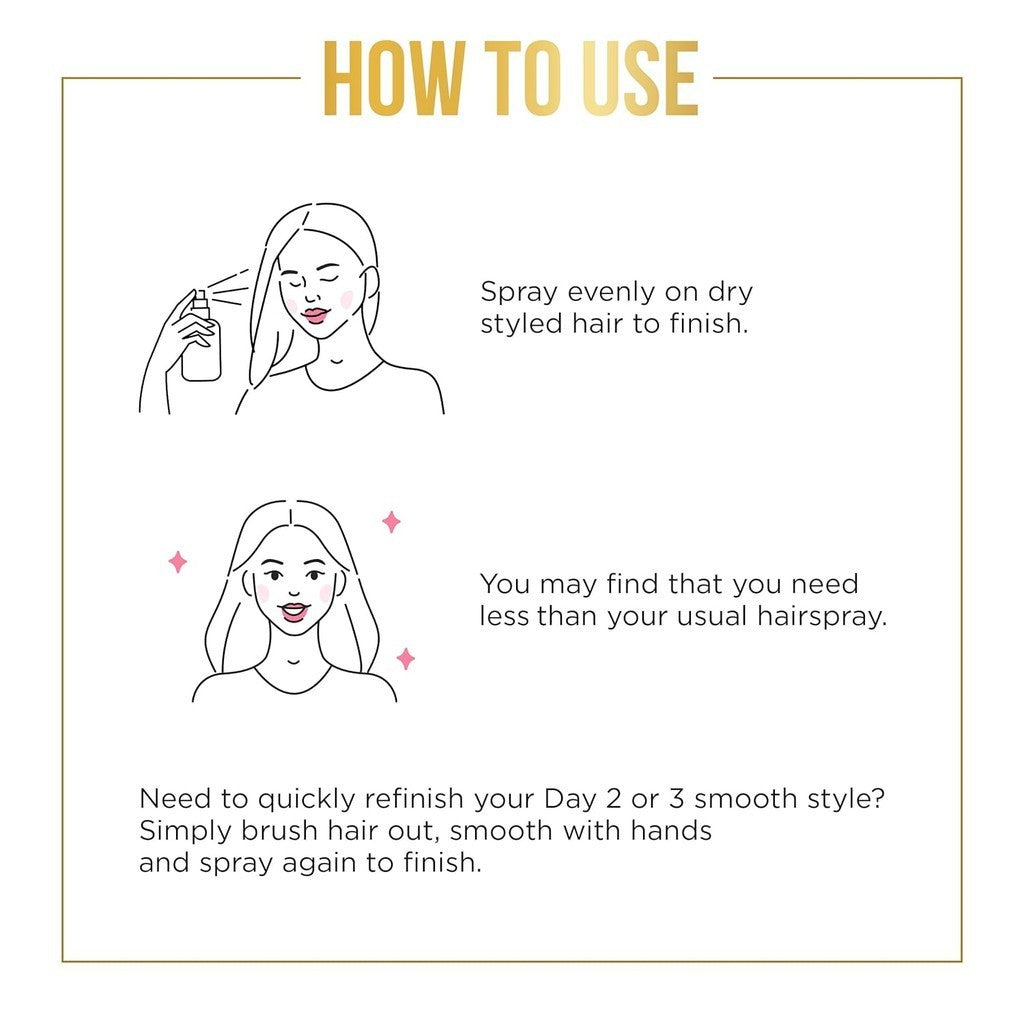 HOW TO USE

Spray evenly on dry styled hair to finish.

You may find that you need less than your usual hairspray.

Need to quickly refinish your Day 2 or 3 smooth style? Simply brush hair out, smooth with hands and spray again to finish.