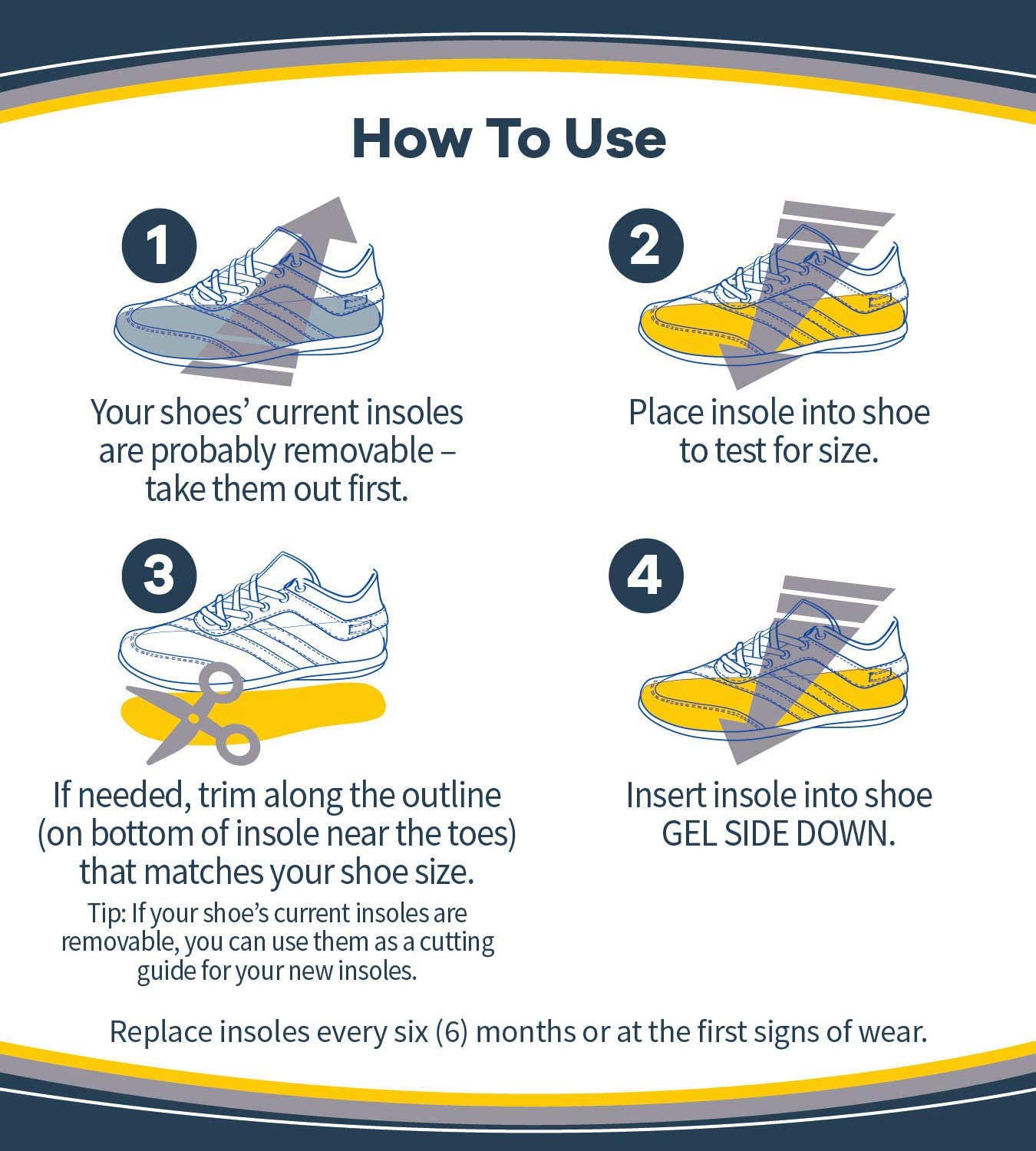 How To Use

1

Your shoes' current insoles are probably removable – take them out first.

2

Place insole into shoe to test for size.

3

If needed, trim along the outline (on bottom of insole near the toes) that matches your shoe size.

Tip: If your shoe's current insoles are removable, you can use them as a cutting guide for your new insoles.

4

Insert insole into shoe GEL SIDE DOWN.

Replace insoles every six (6) months or at the first signs of wear.