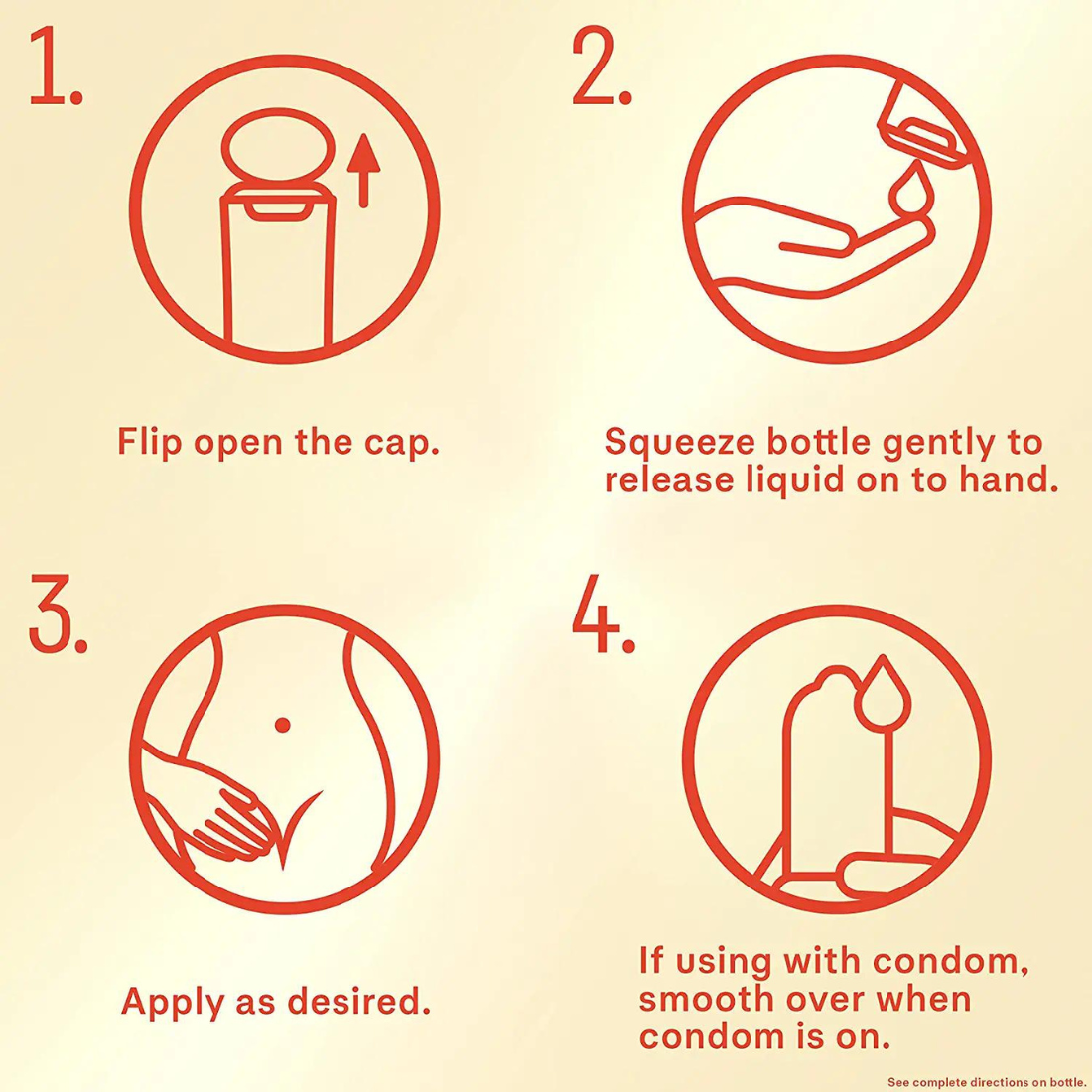 1.

Flip open the cap.

2.

Squeeze bottle gently to release liquid on to hand.

3.

Apply as desired.

4.

If using with condom, smooth over when condom is on.

See complete directions on bottle.