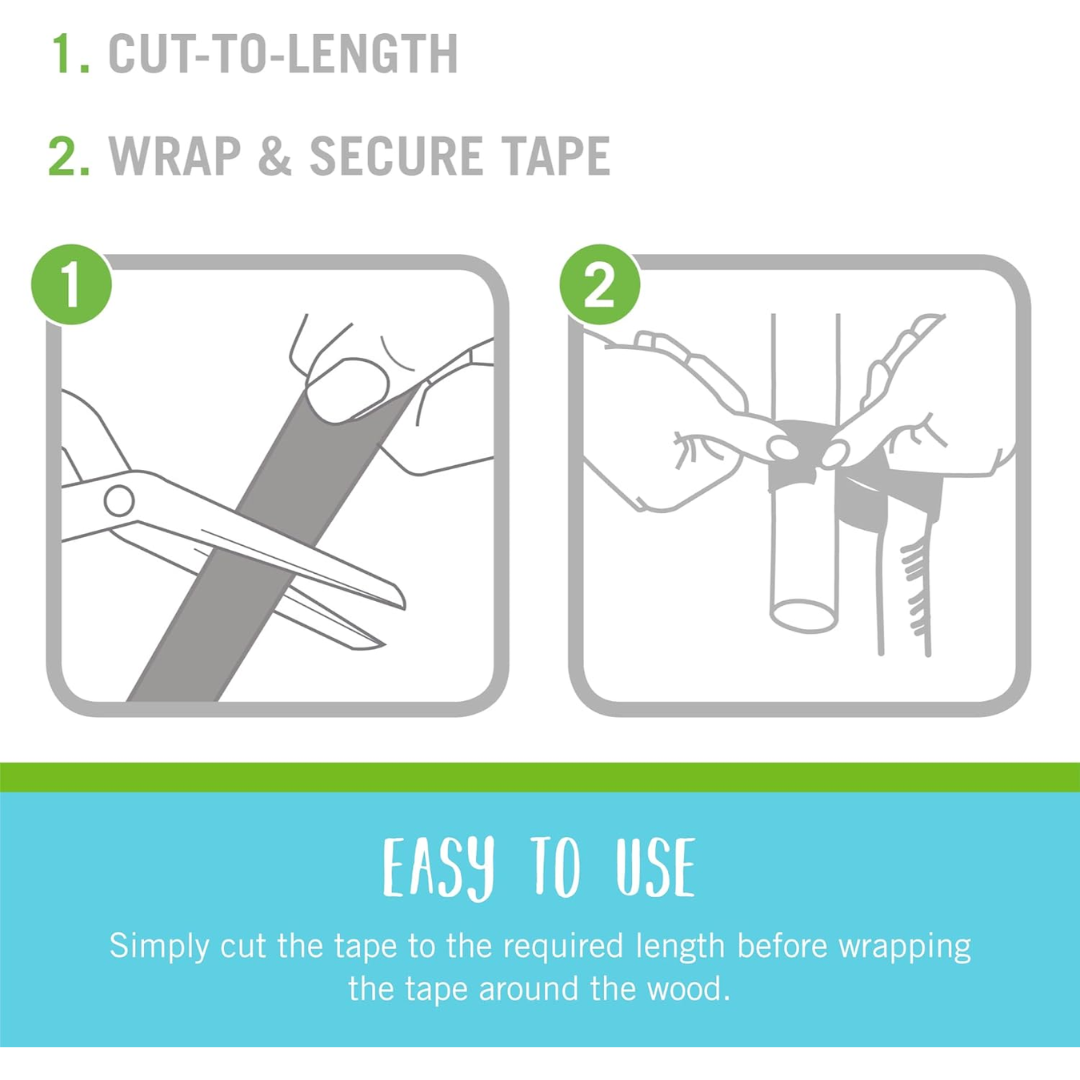 1. CUT-TO-LENGTH

2. WRAP & SECURE TAPE

1

2

EASY TO USE

Simply cut the tape to the required length before wrapping the tape around the wood.