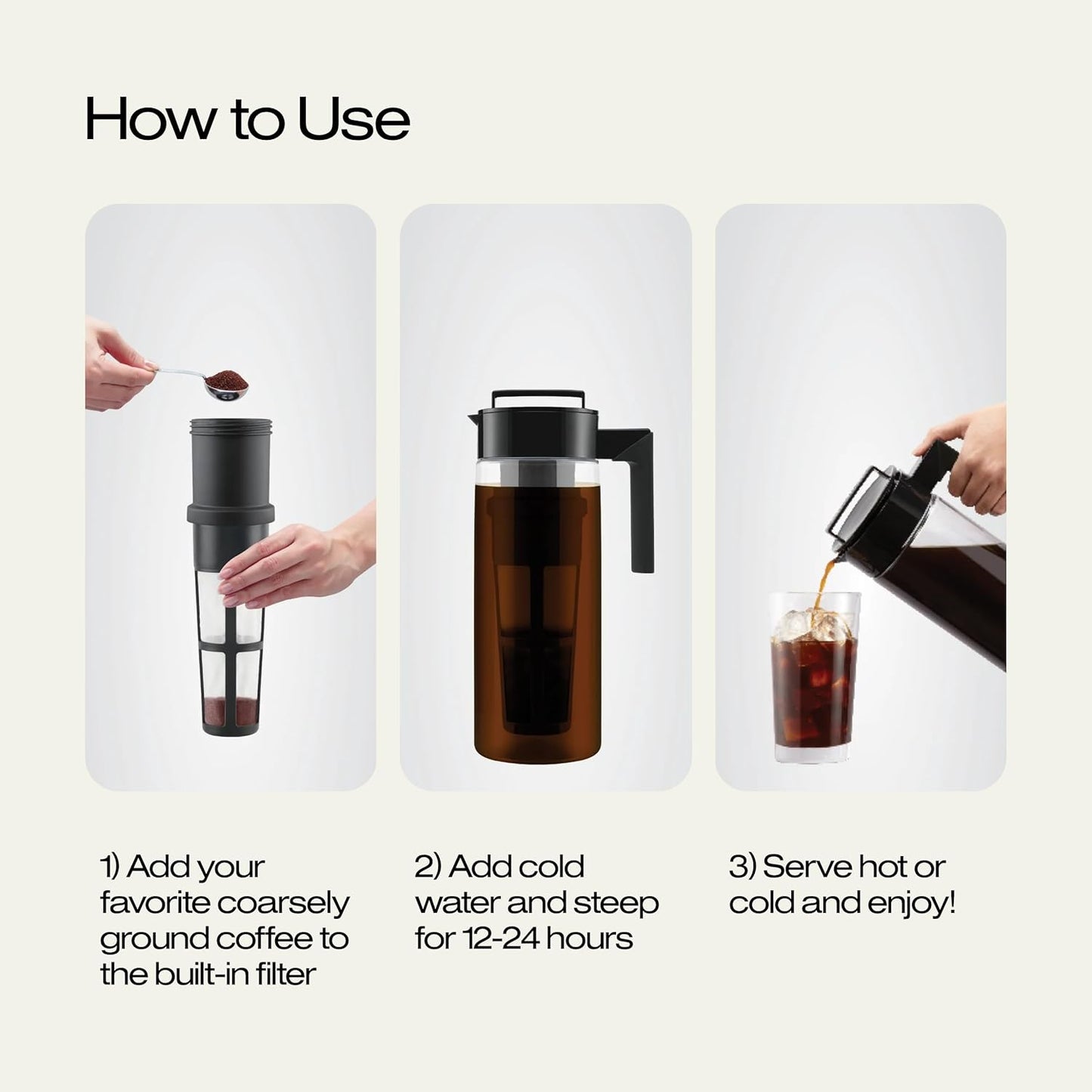 How to Use

1) Add your favorite coarsely ground coffee to the built-in filter

2) Add cold water and steep for 12-24 hours

3) Serve hot or cold and enjoy!