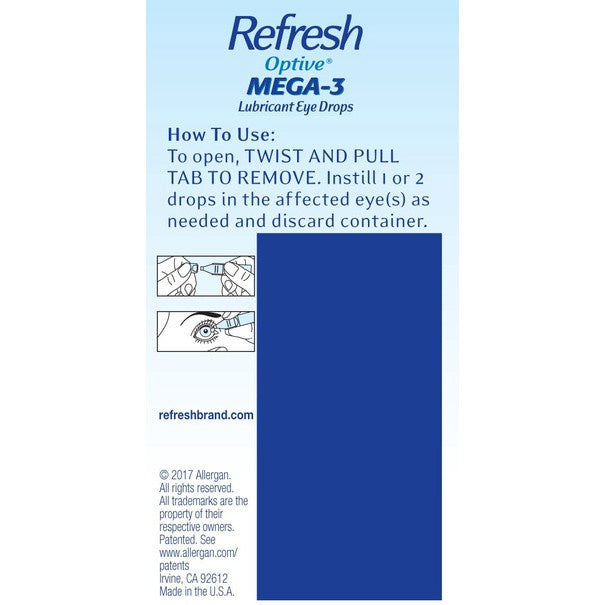 Refresh
Optive®
MEGA-3
Lubricant Eye Drops

How To Use:
To open, TWIST AND PULL TAB TO REMOVE. Instill 1 or 2 drops in the affected eye(s) as needed and discard container.

refreshbrand.com

© 2017 Allergan.
All rights reserved.
All trademarks are the property of their respective owners.
Patented. See www.allergan.com/patents
Irvine, CA 92612
Made in the U.S.A.