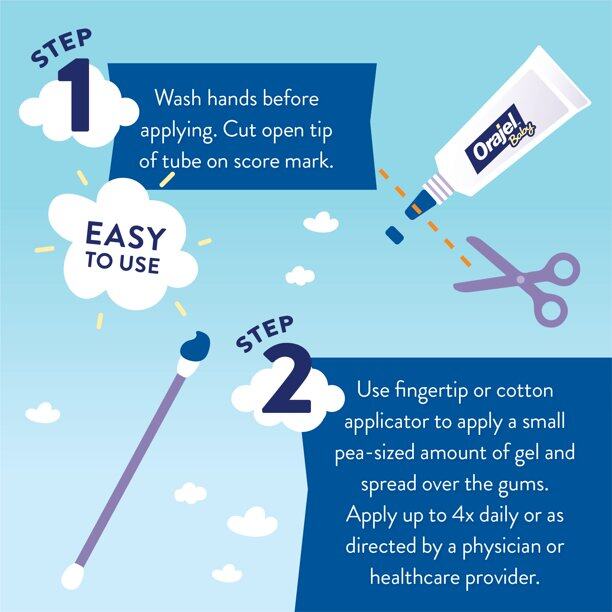 STEP 1

Wash hands before applying. Cut open tip of tube on score mark.

Orajel Baby

EASY TO USE

STEP 2

Use fingertip or cotton applicator to apply a small pea-sized amount of gel and spread over the gums. Apply up to 4x daily or as directed by a physician or healthcare provider.