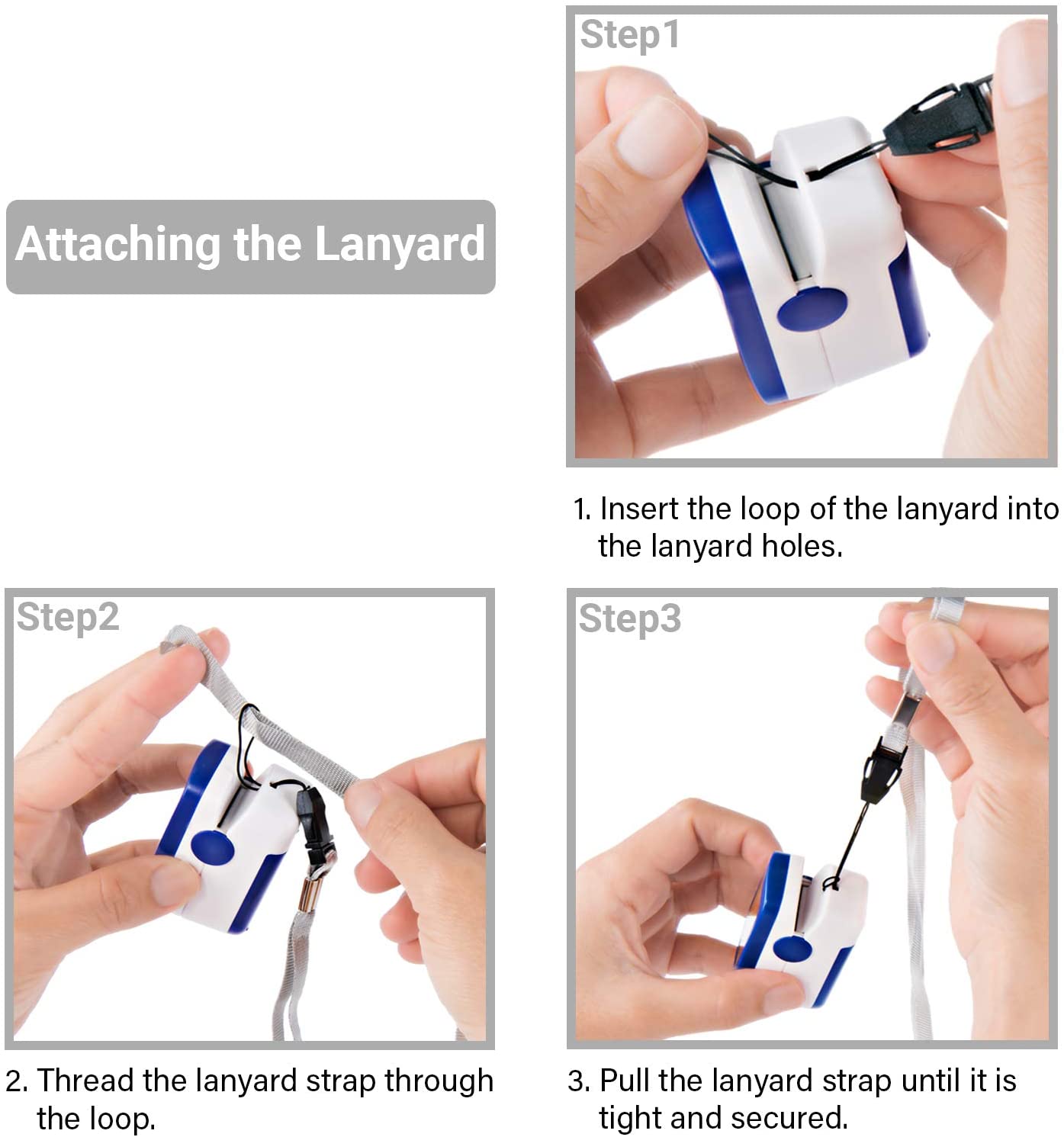 Attaching the Lanyard

Step1

1. Insert the loop of the lanyard into the lanyard holes.

Step2

2. Thread the lanyard strap through the loop.

Step3

3. Pull the lanyard strap until it is tight and secured.