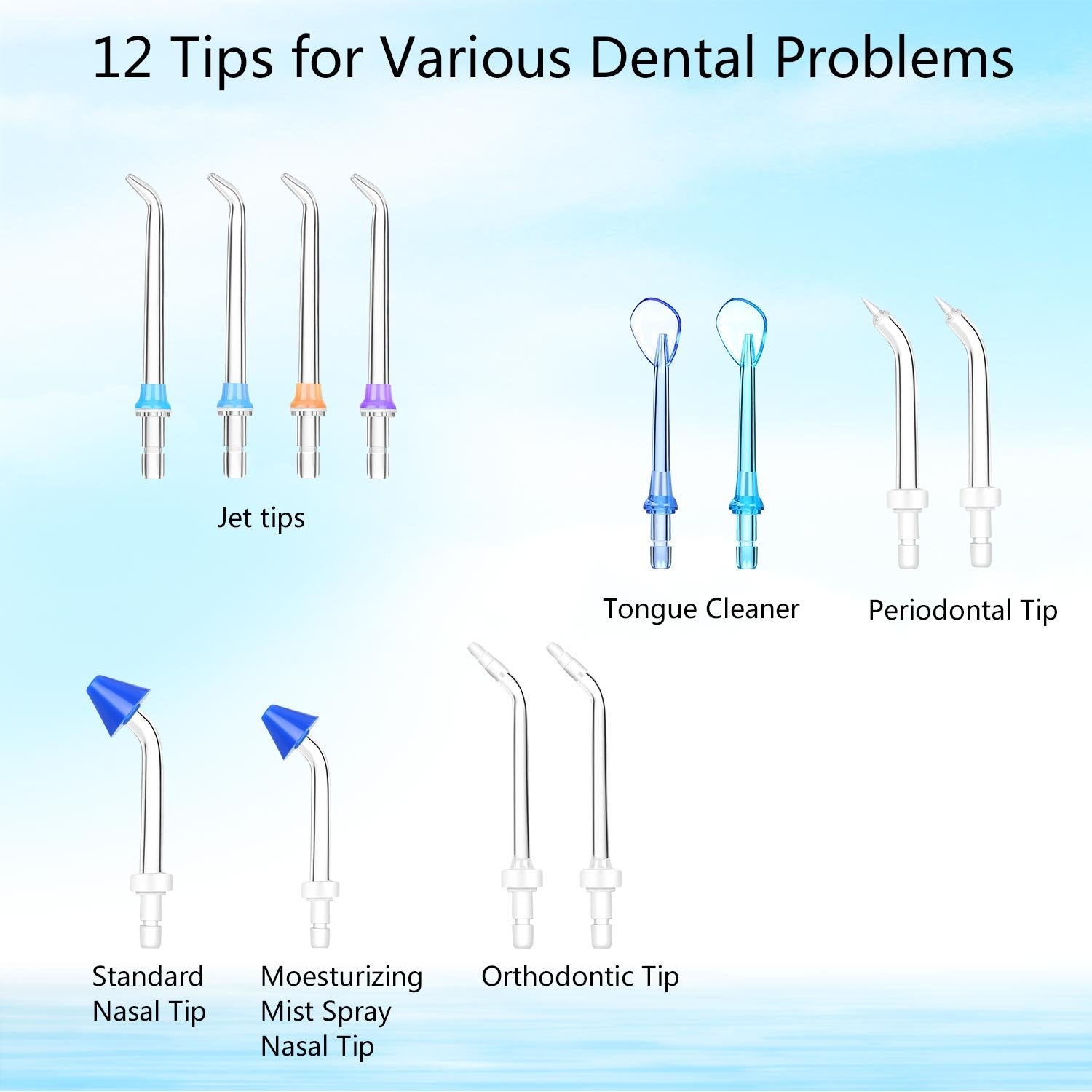 12 Tips for Various Dental Problems

Jet tips

Tongue Cleaner

Periodontal Tip

Standard Nasal Tip

Moesturizing Mist Spray Nasal Tip

Orthodontic Tip