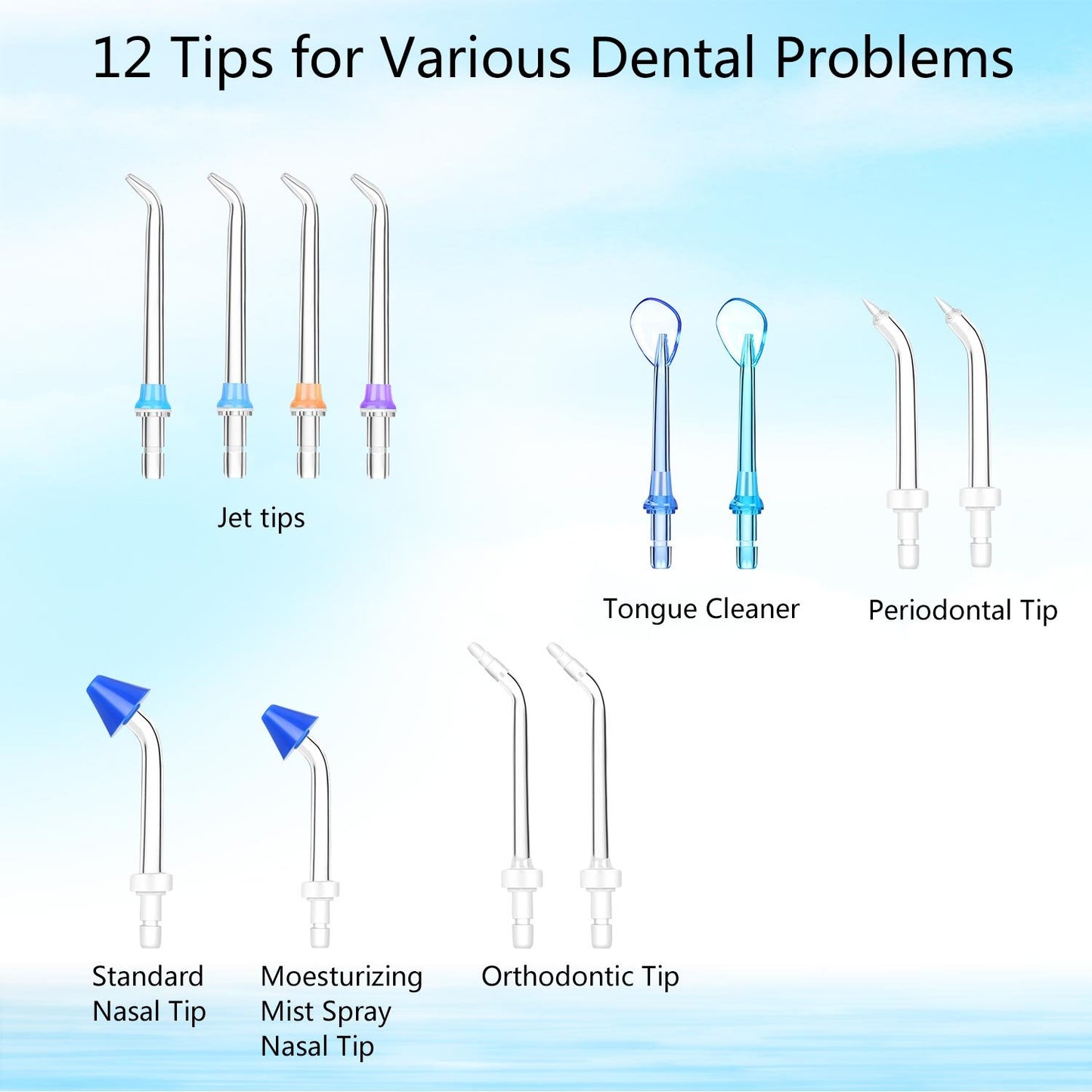 12 Tips for Various Dental Problems

Jet tips

Tongue Cleaner

Periodontal Tip

Standard Nasal Tip

Moesturizing Mist Spray Nasal Tip

Orthodontic Tip