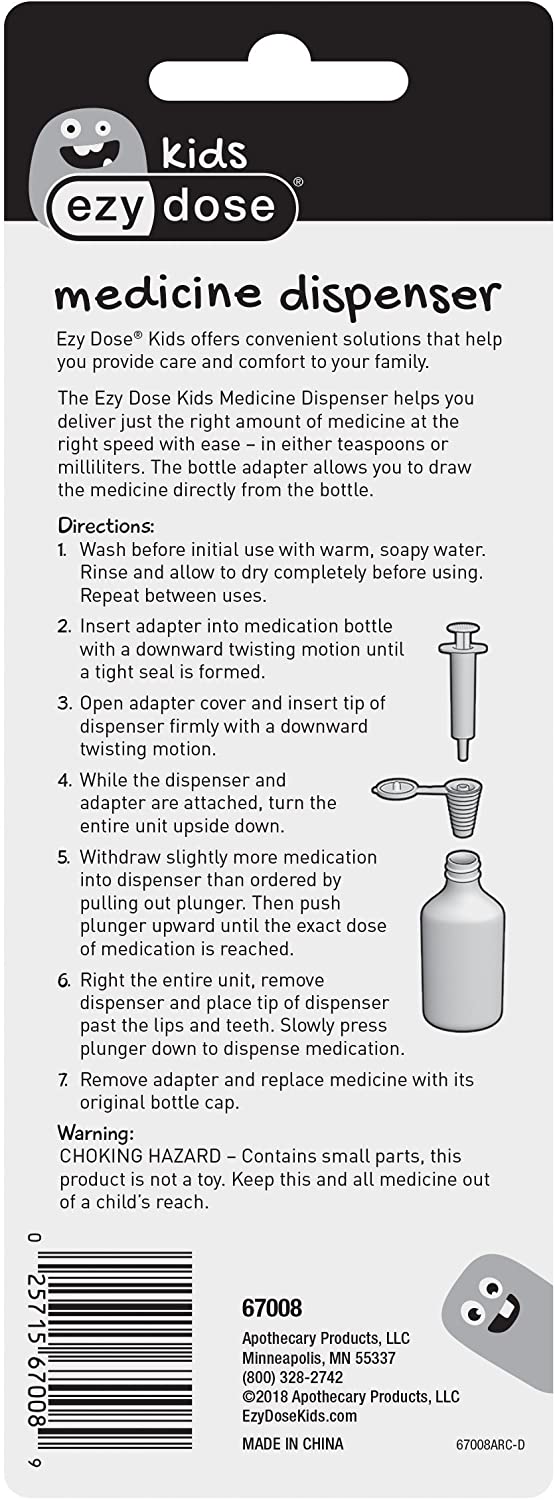 kids
ezy dose®

medicine dispenser

Ezy Dose® Kids offers convenient solutions that help you provide care and comfort to your family.

The Ezy Dose Kids Medicine Dispenser helps you deliver just the right amount of medicine at the right speed with ease – in either teaspoons or milliliters. The bottle adapter allows you to draw the medicine directly from the bottle.

Directions:
1. Wash before initial use with warm, soapy water. Rinse and allow to dry completely before using. Repeat between uses.
2. Insert adapter into medication bottle with a downward twisting motion until a tight seal is formed.
3. Open adapter cover and insert tip of dispenser firmly with a downward twisting motion.
4. While the dispenser and adapter are attached, turn the entire unit upside down.
5. Withdraw slightly more medication into dispenser than ordered by pulling out plunger. Then push plunger upward until the exact dose of medication is reached.
6. Right the entire unit, remove dispenser and place tip of dispenser past the lips and teeth. Slowly press plunger down to dispense medication.
7. Remove adapter and replace medicine with its original bottle cap.

Warning:
CHOKING HAZARD – Contains small parts, this product is not a toy. Keep this and all medicine out of a child's reach.

0 25715 67008 9

67008
Apothecary Products, LLC
Minneapolis, MN 55337
(800) 328-2742
©2018 Apothecary Products, LLC
EzyDoseKids.com

MADE IN CHINA

67008ARC-D