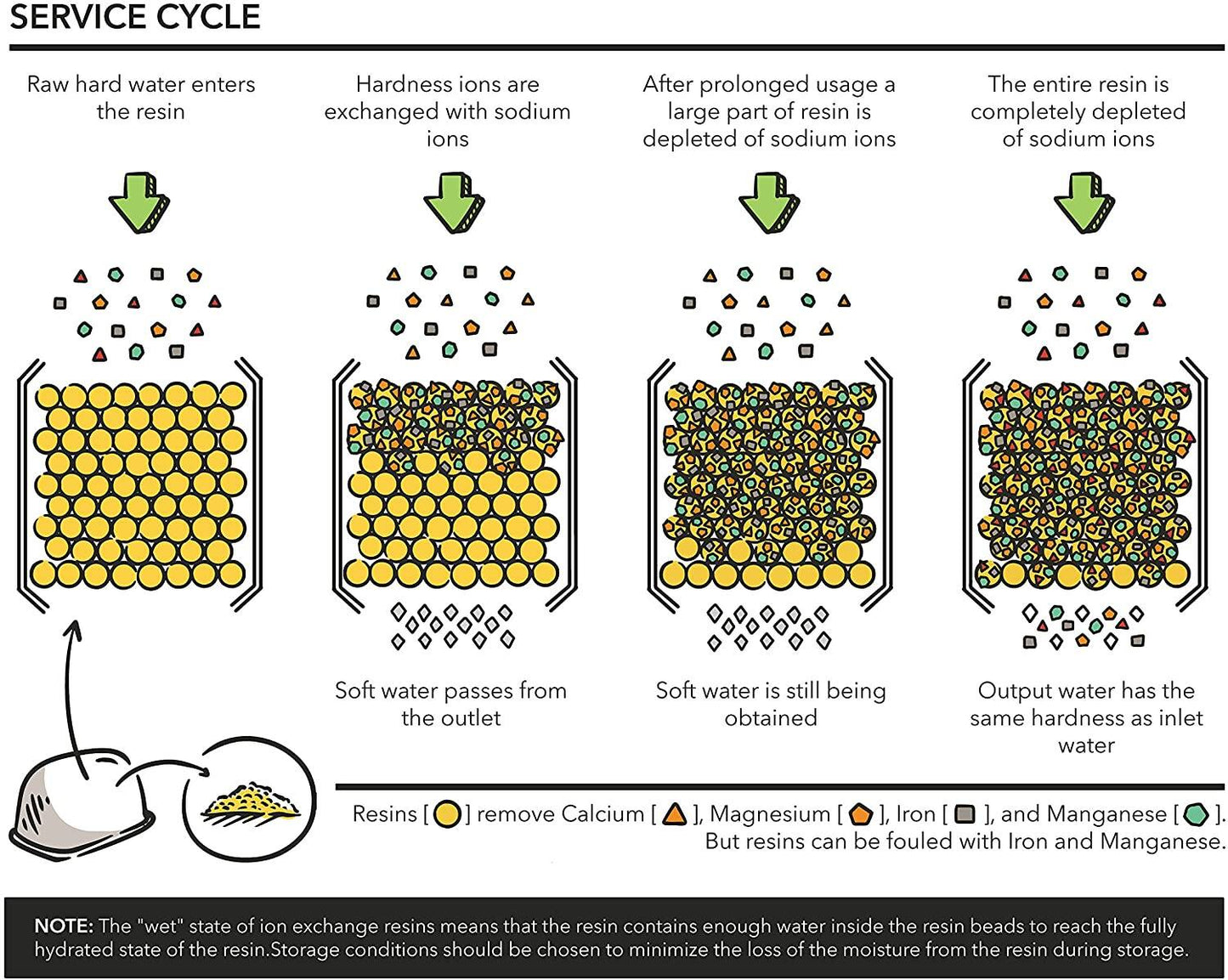 SERVICE CYCLE

Raw hard water enters the resin

Hardness ions are exchanged with sodium ions

After prolonged usage a large part of resin is depleted of sodium ions

The entire resin is completely depleted of sodium ions

Soft water passes from the outlet

Soft water is still being obtained

Output water has the same hardness as inlet water

Resins [ ] remove Calcium [ ], Magnesium [ ], Iron [ ], and Manganese [ ]. But resins can be fouled with Iron and Manganese.

NOTE: The "wet" state of ion exchange resins means that the resin contains enough water inside the resin beads to reach the fully hydrated state of the resin.Storage conditions should be chosen to minimize the loss of the moisture from the resin during storage.