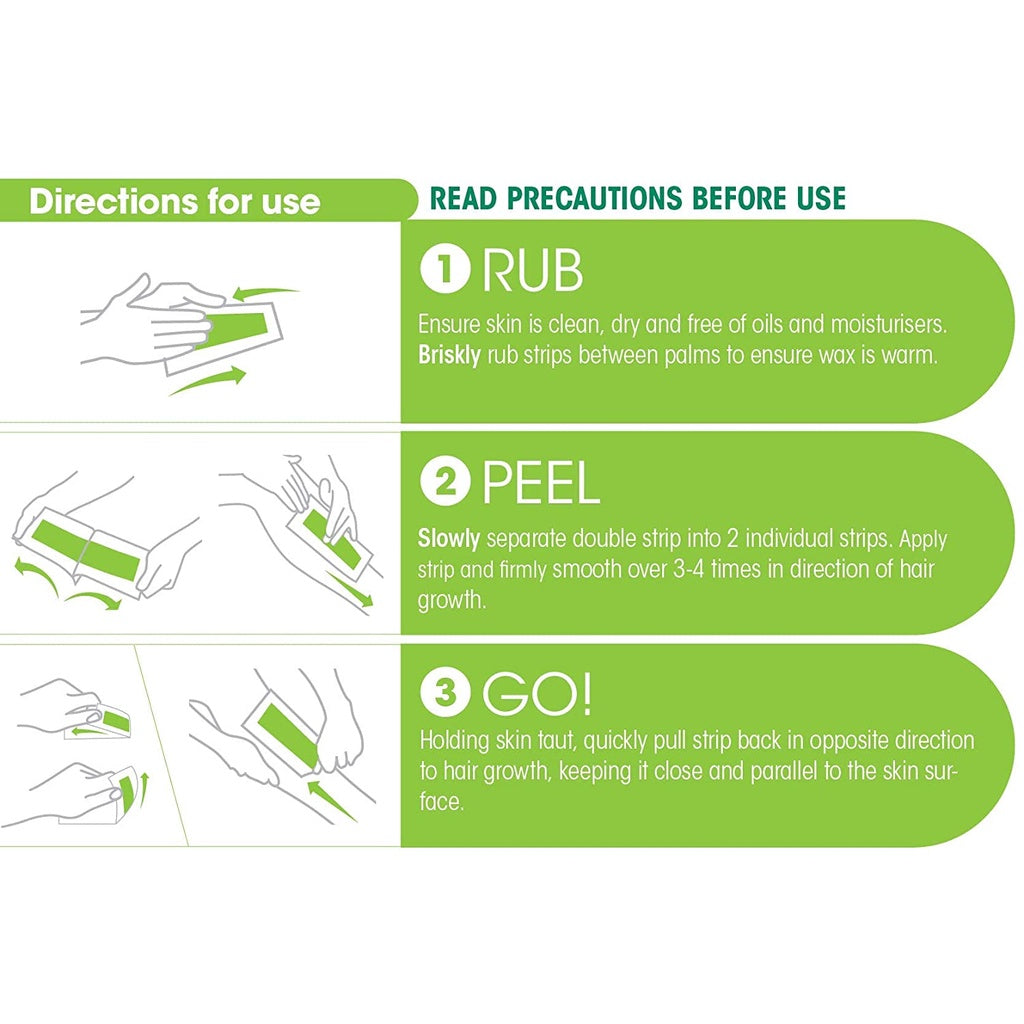 Directions for use

READ PRECAUTIONS BEFORE USE

1 RUB

Ensure skin is clean, dry and free of oils and moisturisers. Briskly rub strips between palms to ensure wax is warm.

2 PEEL

Slowly separate double strip into 2 individual strips. Apply strip and firmly smooth over 3-4 times in direction of hair growth.

3 GO!

Holding skin taut, quickly pull strip back in opposite direction to hair growth, keeping it close and parallel to the skin surface.