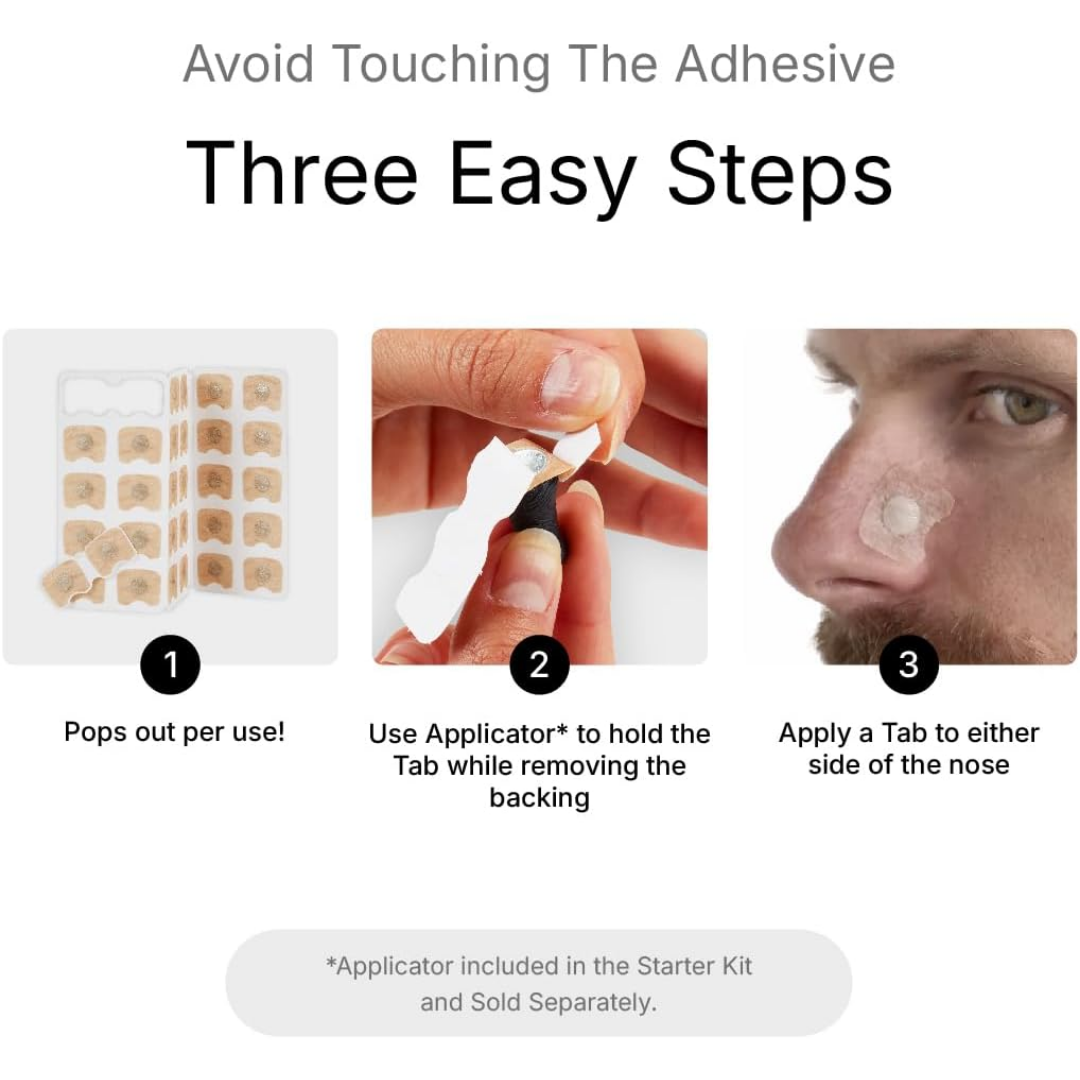 Avoid Touching The Adhesive

Three Easy Steps

1

Pops out per use!

2

Use Applicator* to hold the Tab while removing the backing

3

Apply a Tab to either side of the nose

*Applicator included in the Starter Kit and Sold Separately.