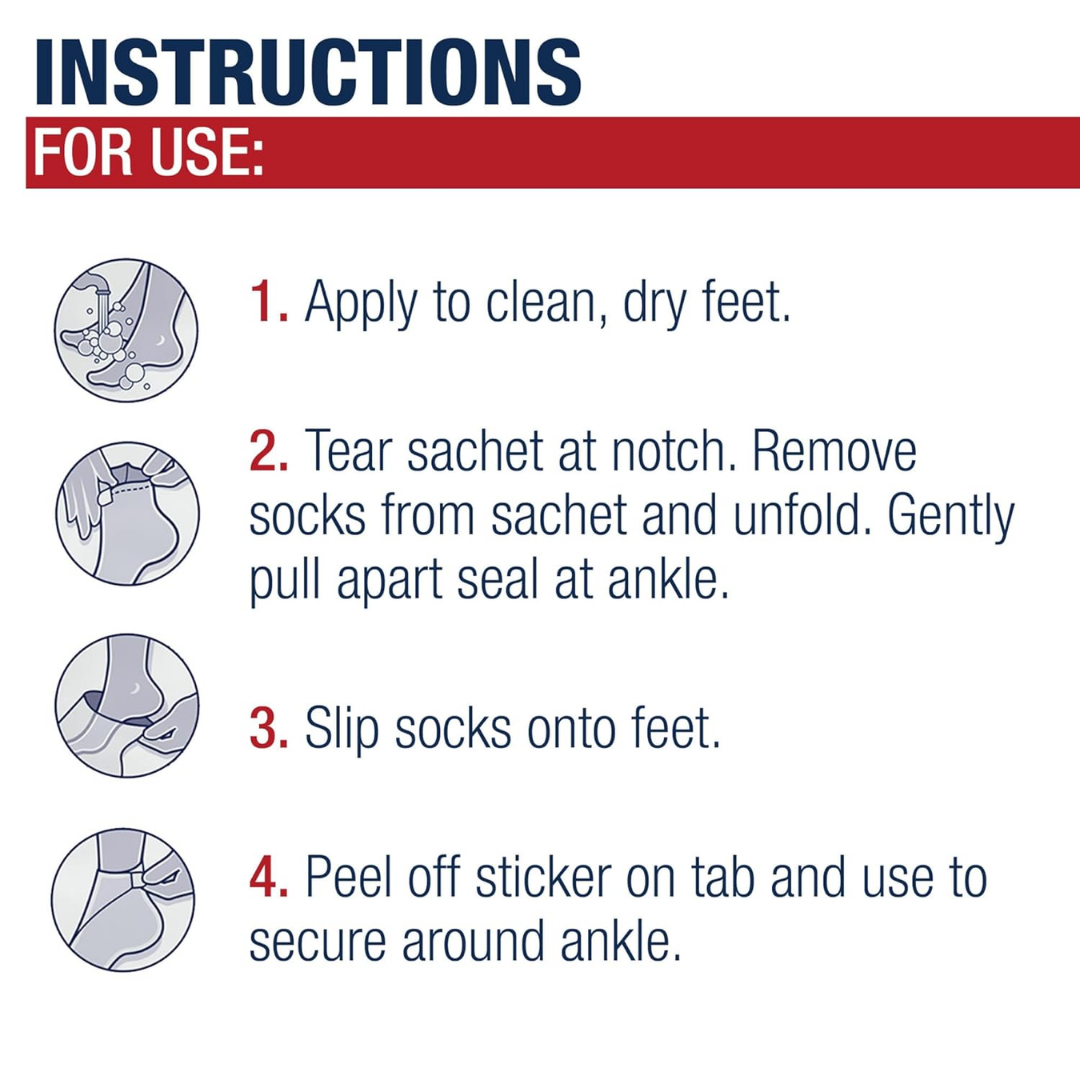 INSTRUCTIONS
FOR USE:

1. Apply to clean, dry feet.

2. Tear sachet at notch. Remove socks from sachet and unfold. Gently pull apart seal at ankle.

3. Slip socks onto feet.

4. Peel off sticker on tab and use to secure around ankle.