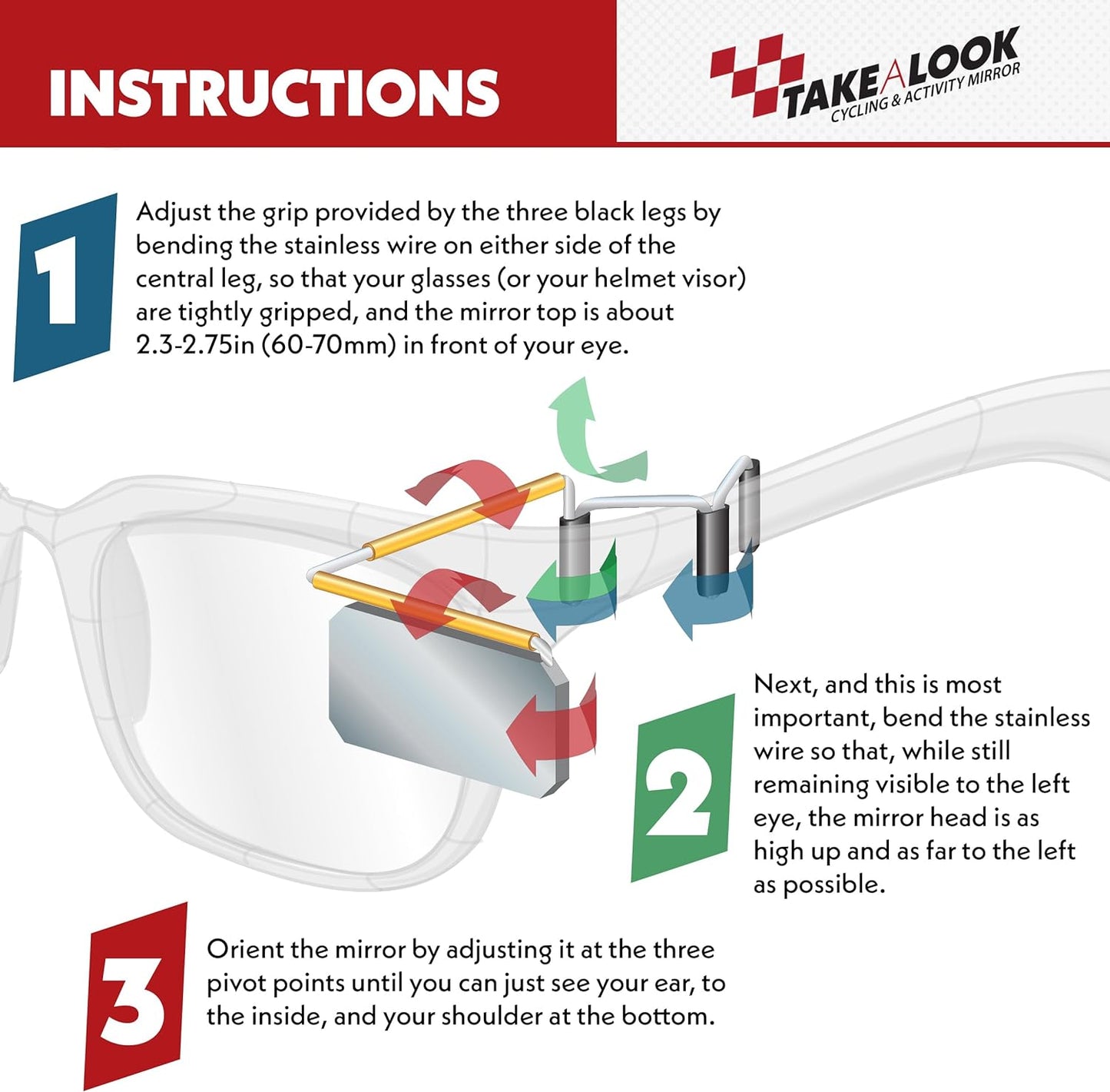 INSTRUCTIONS

TAKE A LOOK
CYCLING & ACTIVITY MIRROR

1

Adjust the grip provided by the three black legs by bending the stainless wire on either side of the central leg, so that your glasses (or your helmet visor) are tightly gripped, and the mirror top is about 2.3-2.75in (60-70mm) in front of your eye.

2

Next, and this is most important, bend the stainless wire so that, while still remaining visible to the left eye, the mirror head is as high up and as far to the left as possible.

3

Orient the mirror by adjusting it at the three pivot points until you can just see your ear, to the inside, and your shoulder at the bottom.