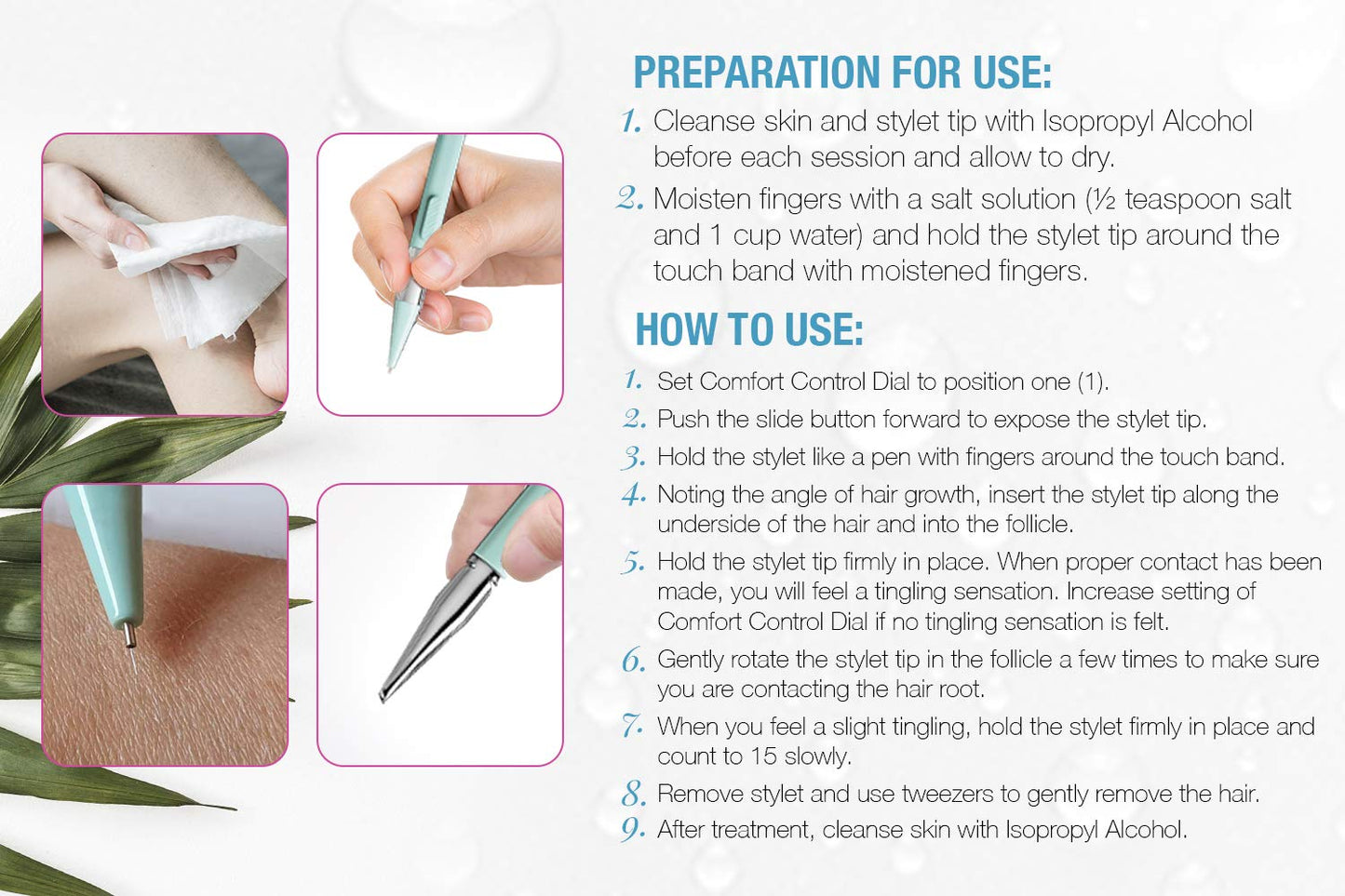 PREPARATION FOR USE:

1. Cleanse skin and stylet tip with Isopropyl Alcohol before each session and allow to dry.

2. Moisten fingers with a salt solution (½ teaspoon salt and 1 cup water) and hold the stylet tip around the touch band with moistened fingers.

HOW TO USE:

1. Set Comfort Control Dial to position one (1).

2. Push the slide button forward to expose the stylet tip.

3. Hold the stylet like a pen with fingers around the touch band.

4. Noting the angle of hair growth, insert the stylet tip along the underside of the hair and into the follicle.

5. Hold the stylet tip firmly in place. When proper contact has been made, you will feel a tingling sensation. Increase setting of Comfort Control Dial if no tingling sensation is felt.

6. Gently rotate the stylet tip in the follicle a few times to make sure you are contacting the hair root.

7. When you feel a slight tingling, hold the stylet firmly in place and count to 15 slowly.

8. Remove stylet and use tweezers to gently remove the hair.

9. After treatment, cleanse skin with Isopropyl Alcohol.