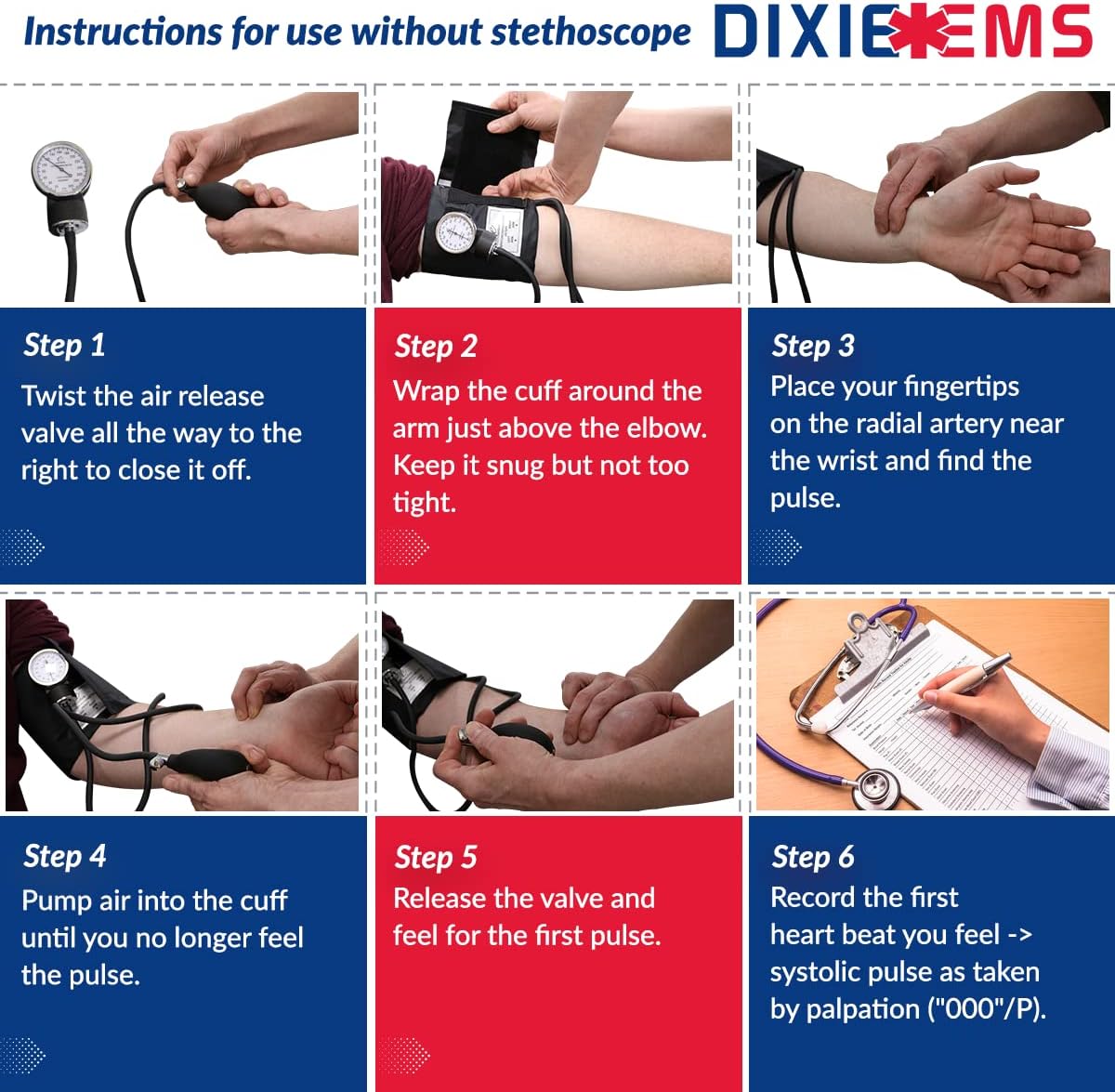 Instructions for use without stethoscope

DIXIE EMS

Step 1
Twist the air release valve all the way to the right to close it off.

Step 2
Wrap the cuff around the arm just above the elbow. Keep it snug but not too tight.

Step 3
Place your fingertips on the radial artery near the wrist and find the pulse.

Step 4
Pump air into the cuff until you no longer feel the pulse.

Step 5
Release the valve and feel for the first pulse.

Step 6
Record the first heart beat you feel -> systolic pulse as taken by palpation ("000"/P).