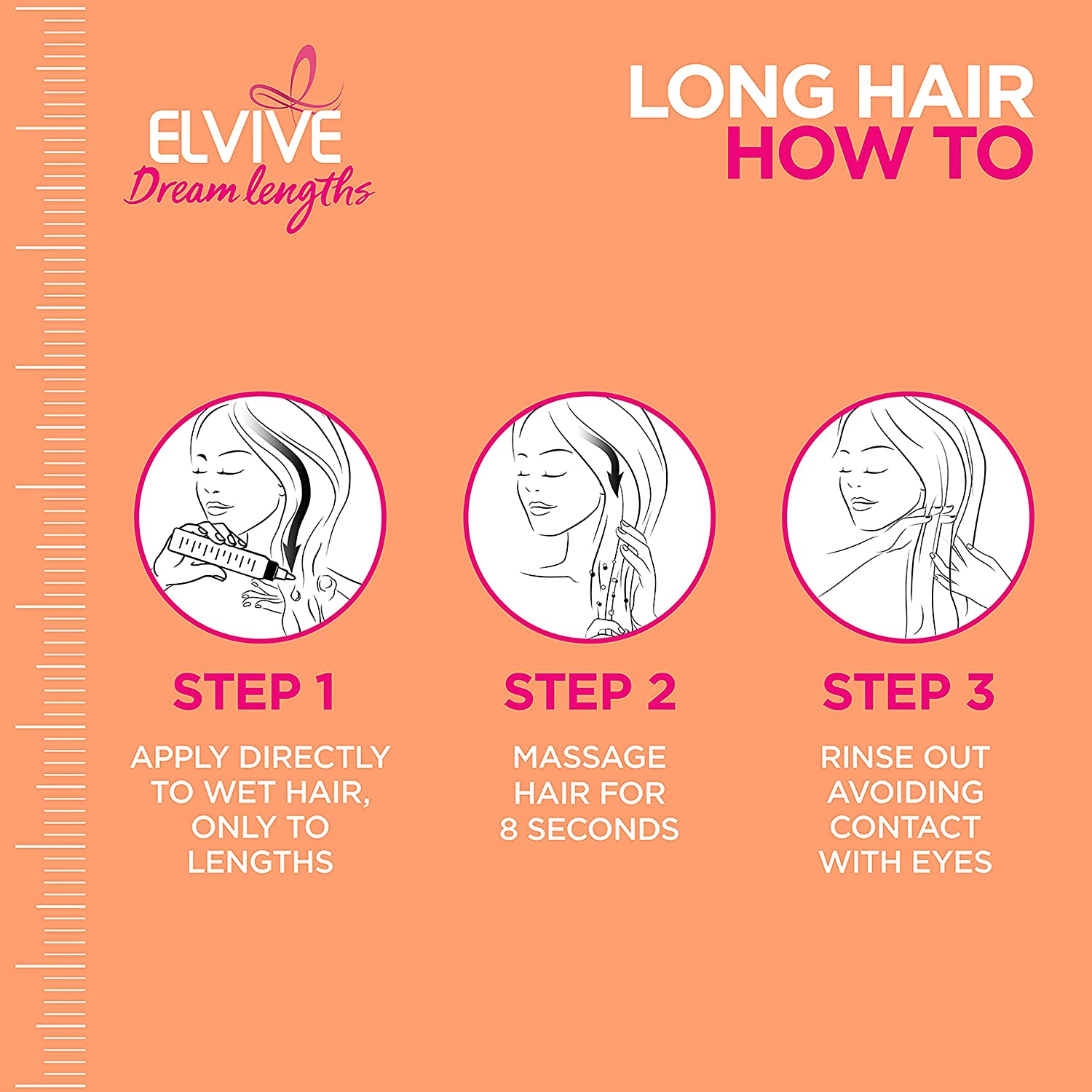 ELVIVE
Dream lengths

LONG HAIR
HOW TO

STEP 1

APPLY DIRECTLY TO WET HAIR, ONLY TO LENGTHS

STEP 2

MASSAGE HAIR FOR 8 SECONDS

STEP 3

RINSE OUT AVOIDING CONTACT WITH EYES