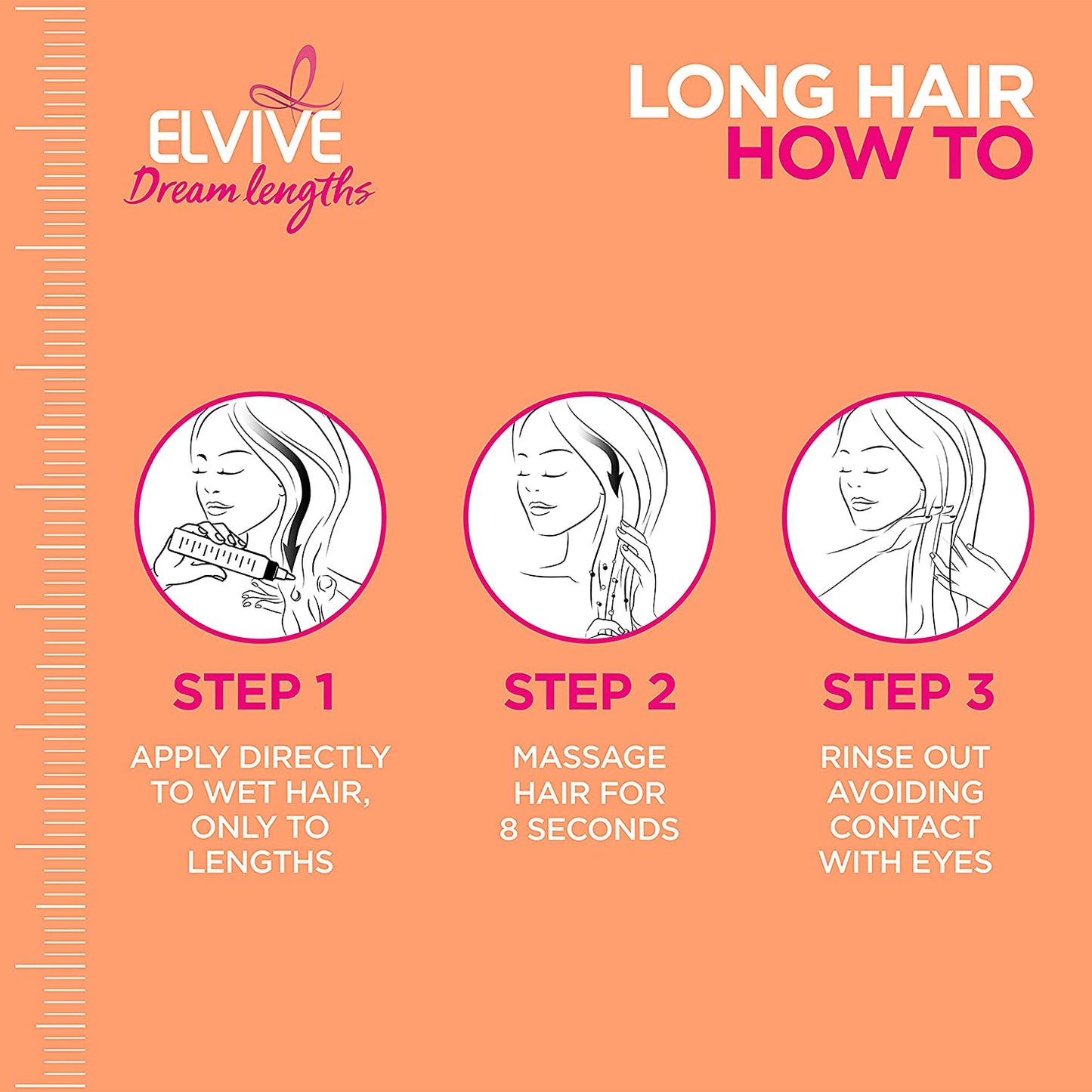 ELVIVE
Dream lengths

LONG HAIR
HOW TO

STEP 1

APPLY DIRECTLY TO WET HAIR, ONLY TO LENGTHS

STEP 2

MASSAGE HAIR FOR 8 SECONDS

STEP 3

RINSE OUT AVOIDING CONTACT WITH EYES