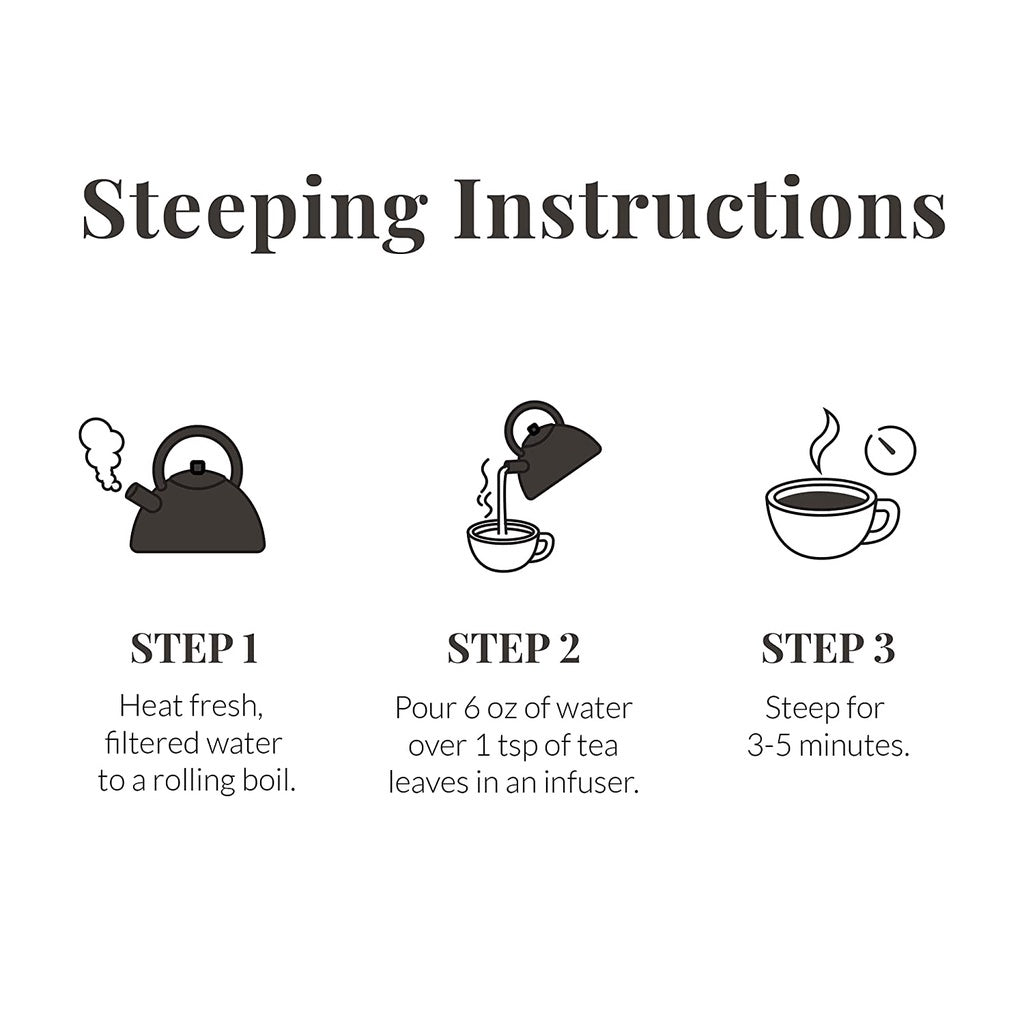 Steeping Instructions

STEP 1
Heat fresh, filtered water to a rolling boil.

STEP 2
Pour 6 oz of water over 1 tsp of tea leaves in an infuser.

STEP 3
Steep for 3-5 minutes.