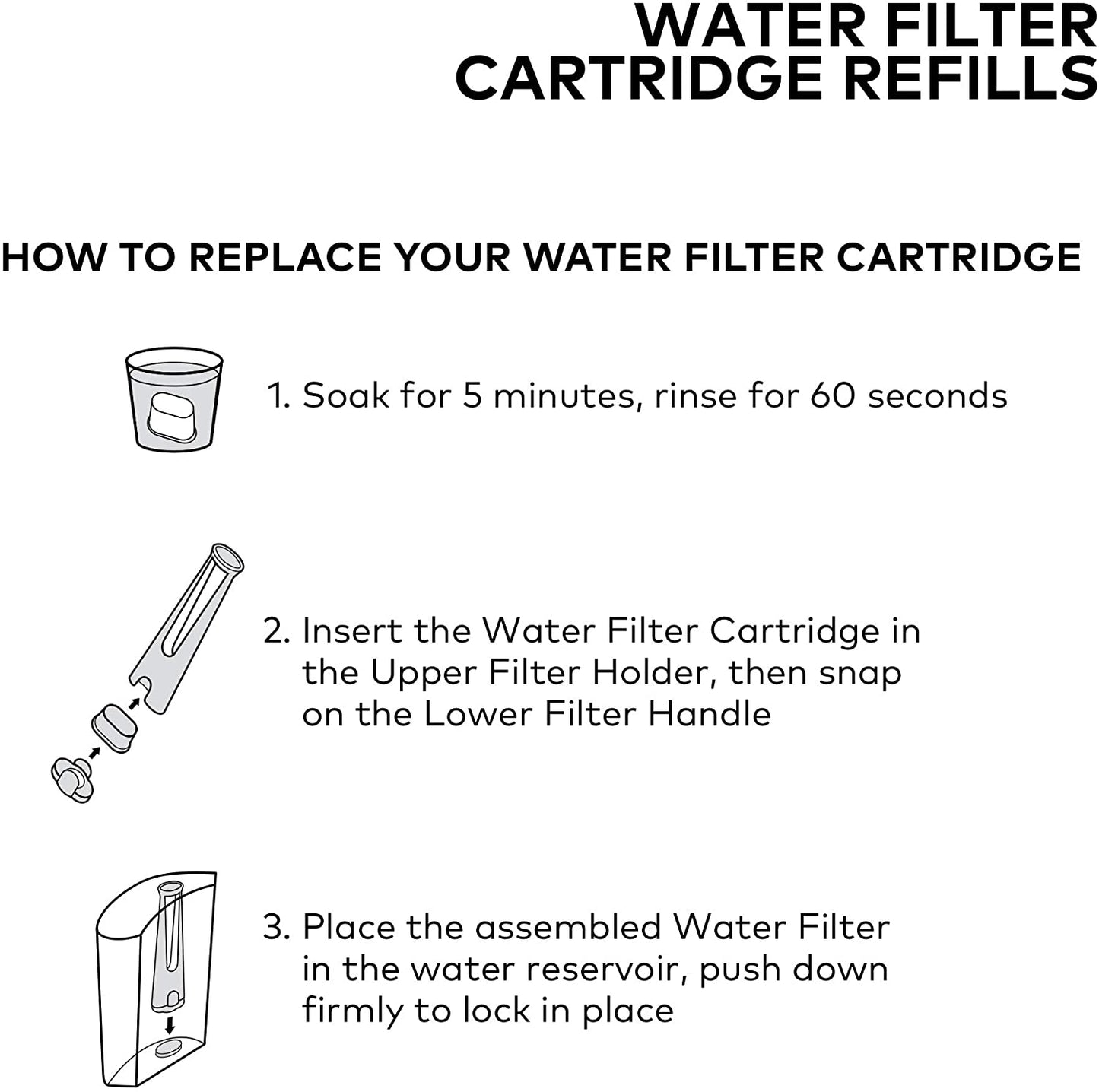 WATER FILTER CARTRIDGE REFILLS

HOW TO REPLACE YOUR WATER FILTER CARTRIDGE

1. Soak for 5 minutes, rinse for 60 seconds

2. Insert the Water Filter Cartridge in the Upper Filter Holder, then snap on the Lower Filter Handle

3. Place the assembled Water Filter in the water reservoir, push down firmly to lock in place