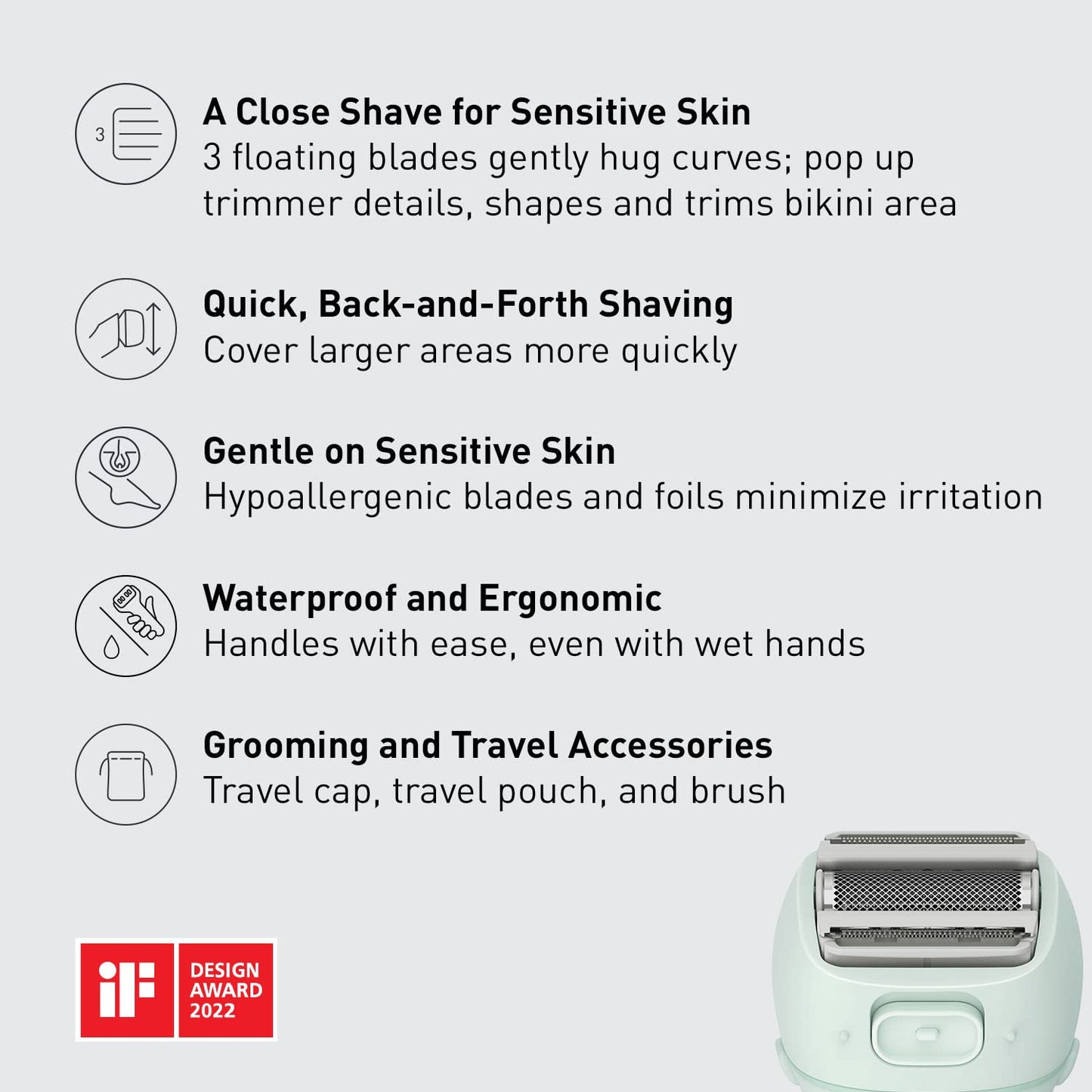 3

A Close Shave for Sensitive Skin
3 floating blades gently hug curves; pop up trimmer details, shapes and trims bikini area

Quick, Back-and-Forth Shaving
Cover larger areas more quickly

Gentle on Sensitive Skin
Hypoallergenic blades and foils minimize irritation

Waterproof and Ergonomic
Handles with ease, even with wet hands

Grooming and Travel Accessories
Travel cap, travel pouch, and brush

iF DESIGN AWARD 2022