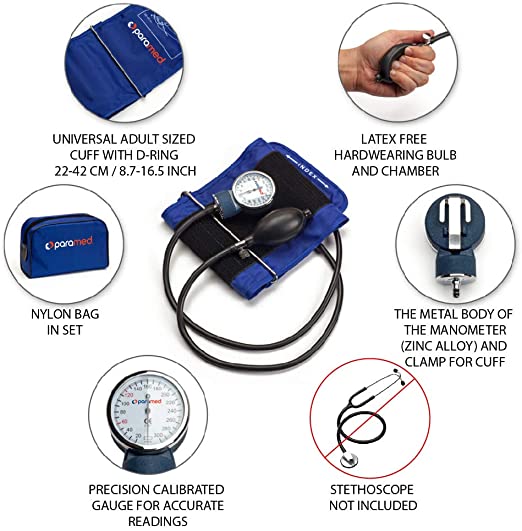 paramed

UNIVERSAL ADULT SIZED CUFF WITH D-RING 22-42 CM / 8.7-16.5 INCH

LATEX FREE HARDWEARING BULB AND CHAMBER

INDEX

paramed

NYLON BAG IN SET

THE METAL BODY OF THE MANOMETER (ZINC ALLOY) AND CLAMP FOR CUFF

paramed
20 40 60 80 100 120 140 160 180 200 220 240 260 280 300

PRECISION CALIBRATED GAUGE FOR ACCURATE READINGS

STETHOSCOPE NOT INCLUDED