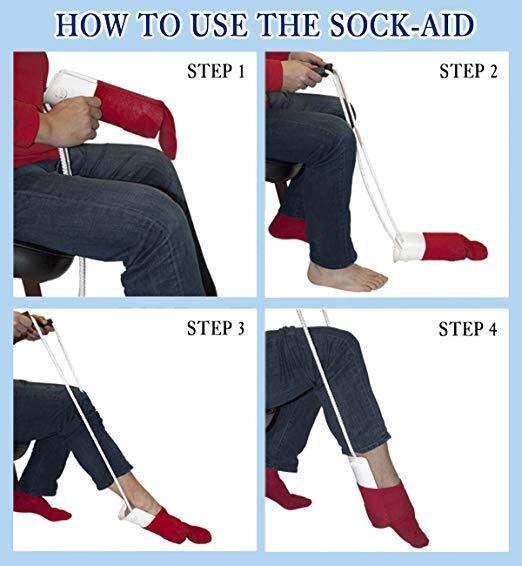 HOW TO USE THE SOCK-AID

STEP 1

STEP 2

STEP 3

STEP 4