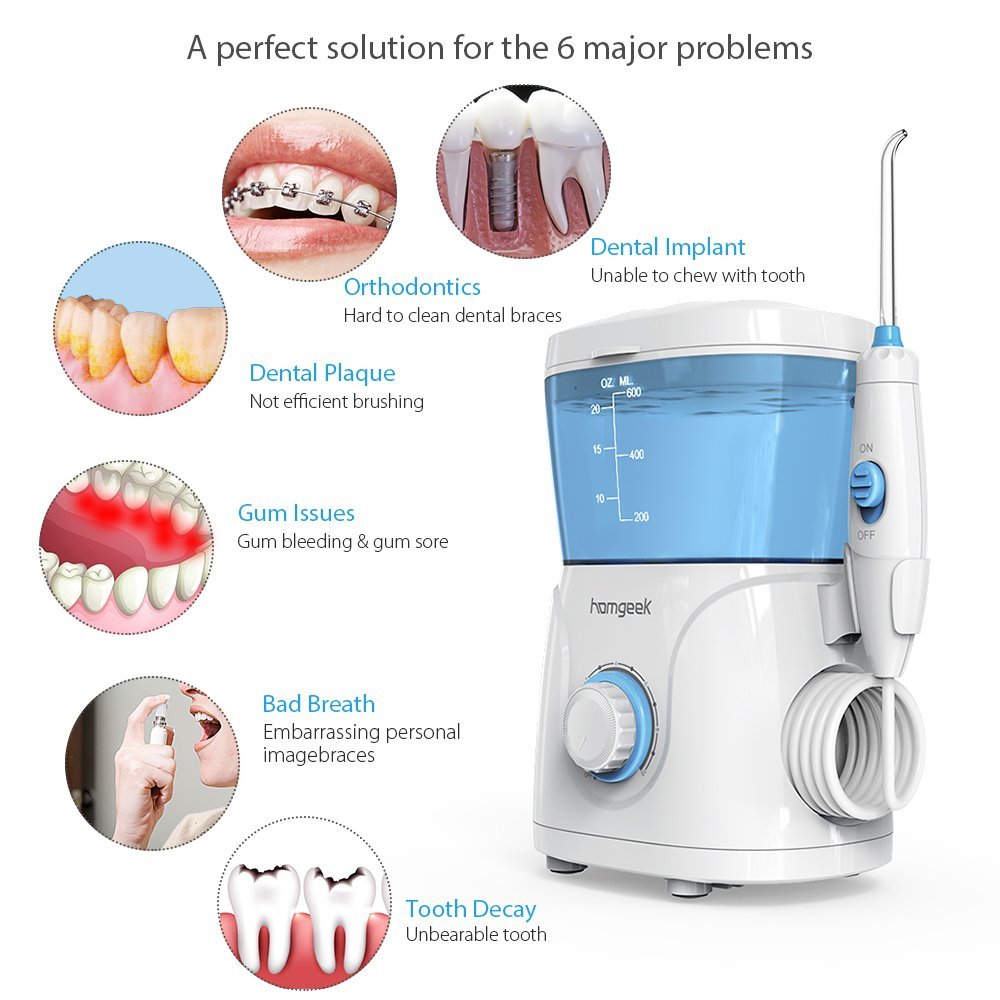 A perfect solution for the 6 major problems

Dental Implant
Unable to chew with tooth

Orthodontics
Hard to clean dental braces

Dental Plaque
Not efficient brushing

Gum Issues
Gum bleeding & gum sore

Bad Breath
Embarrassing personal imagebraces

Tooth Decay
Unbearable tooth

OZ. ML.
600
20
15
400
10
200
ON
OFF
homgeek