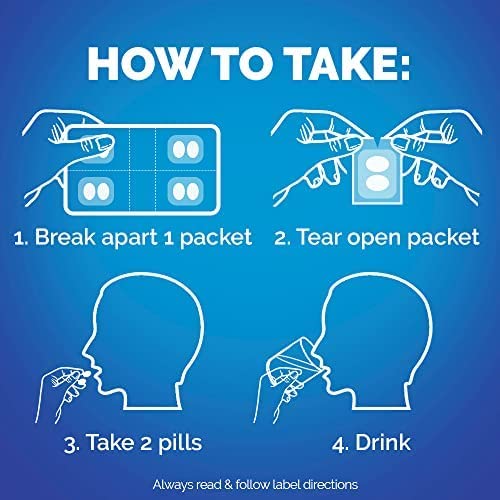 HOW TO TAKE:

1. Break apart 1 packet

2. Tear open packet

3. Take 2 pills

4. Drink

Always read & follow label directions