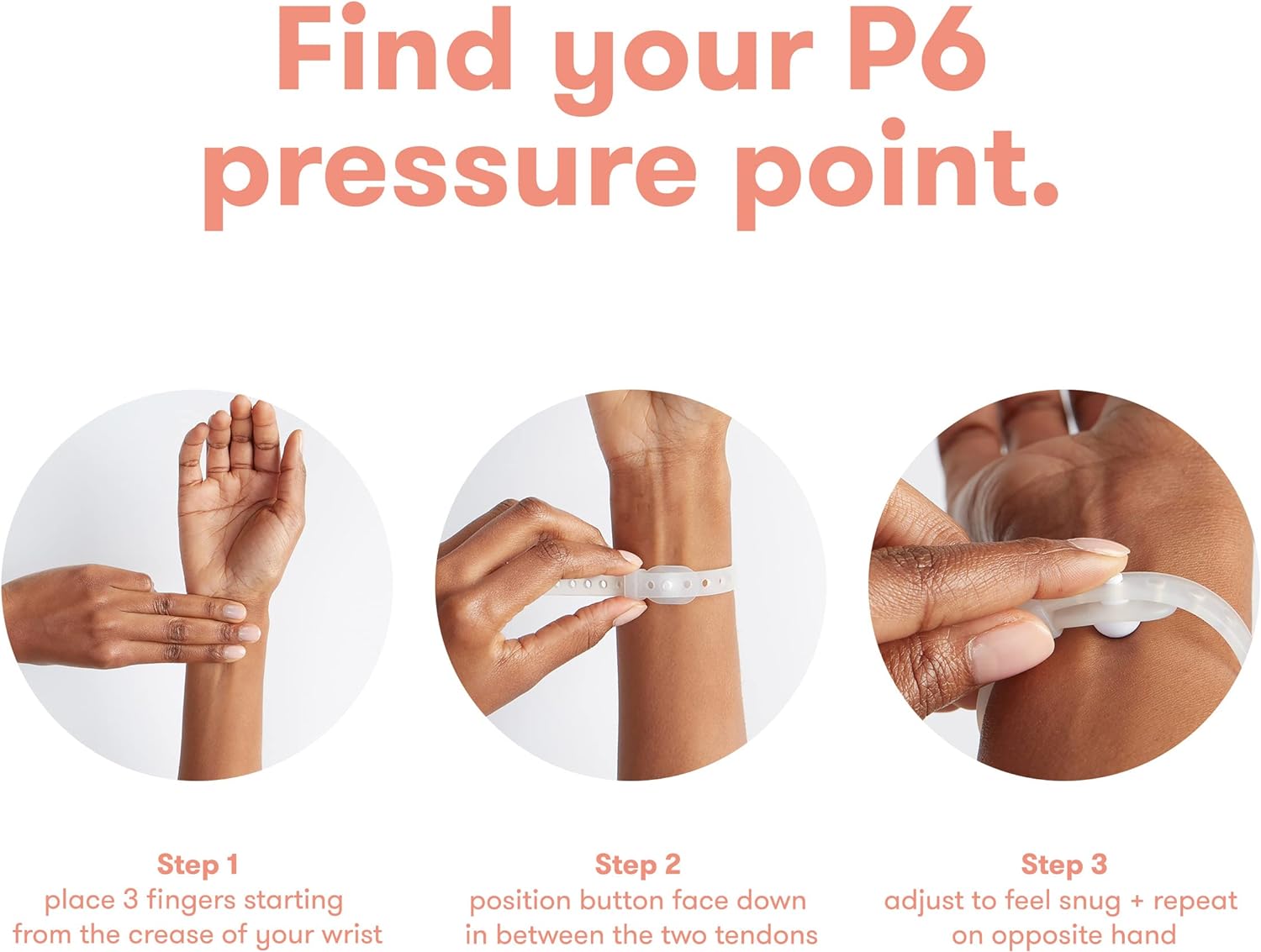 Find your P6 pressure point.

Step 1
place 3 fingers starting from the crease of your wrist

Step 2
position button face down in between the two tendons

Step 3
adjust to feel snug + repeat on opposite hand