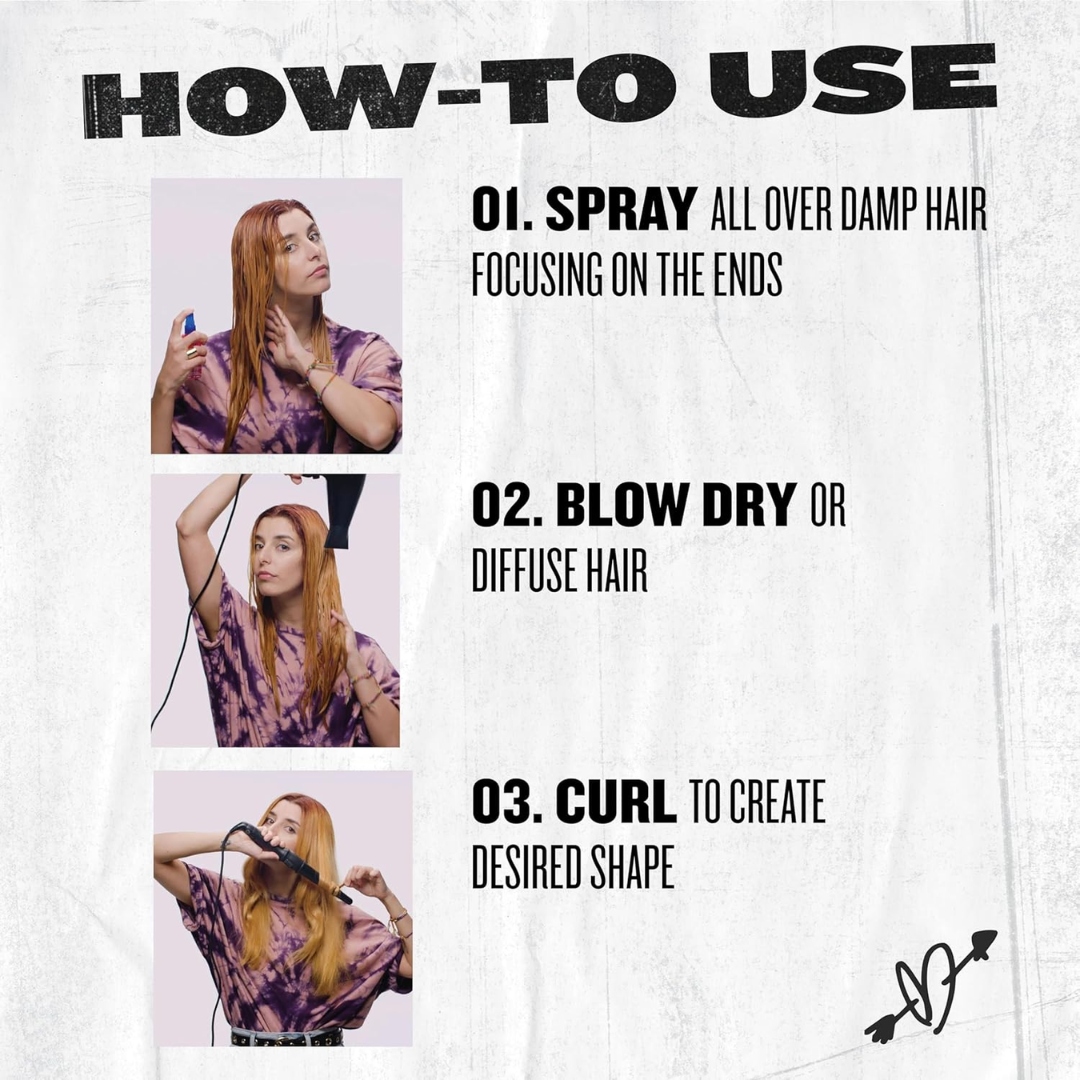 HOW-TO USE

01. SPRAY ALL OVER DAMP HAIR FOCUSING ON THE ENDS

02. BLOW DRY OR DIFFUSE HAIR

03. CURL TO CREATE DESIRED SHAPE