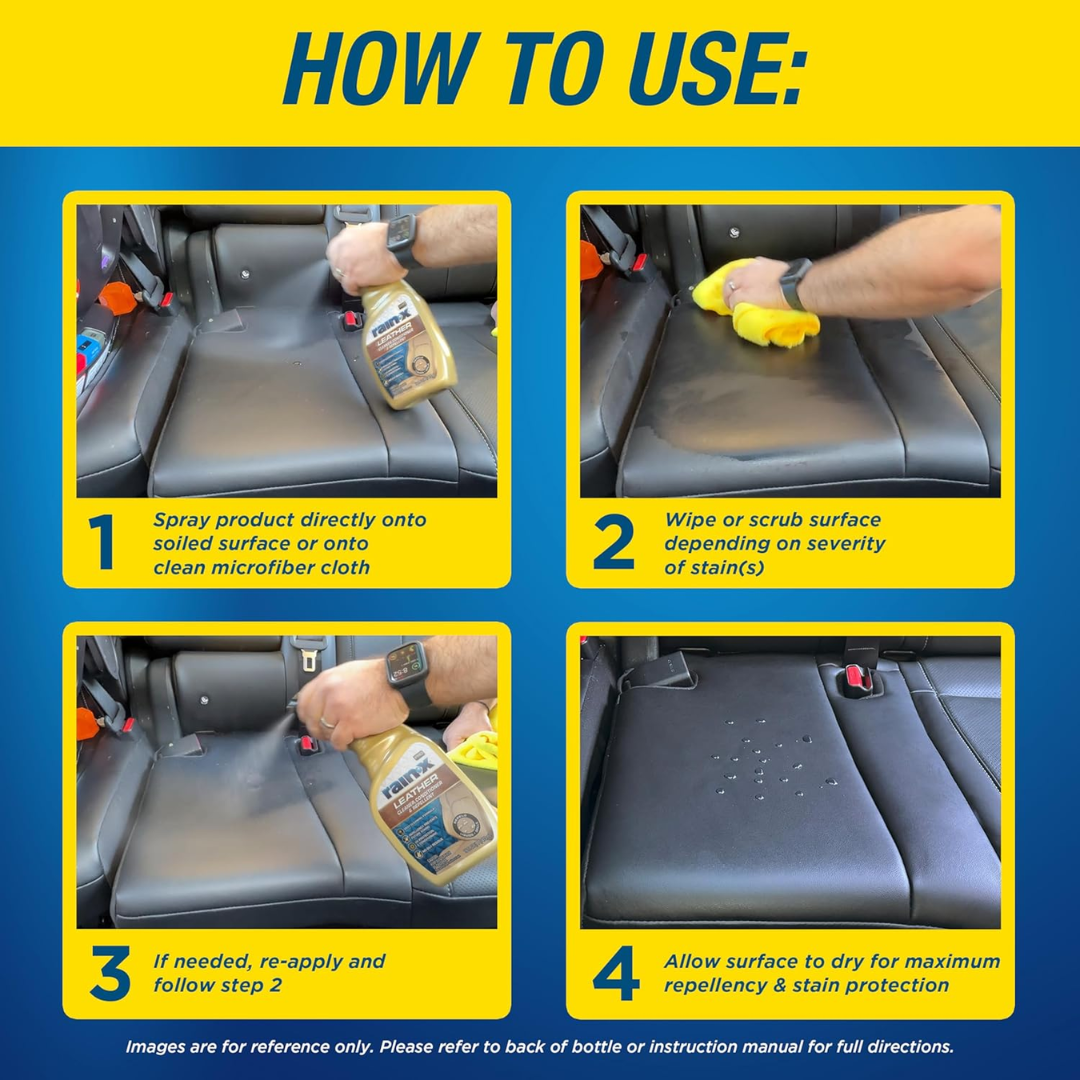 HOW TO USE:

rain-x LEATHER

1 Spray product directly onto soiled surface or onto clean microfiber cloth

2 Wipe or scrub surface depending on severity of stain(s)

rain-x LEATHER

3 If needed, re-apply and follow step 2

4 Allow surface to dry for maximum repellency & stain protection

Images are for reference only. Please refer to back of bottle or instruction manual for full directions.