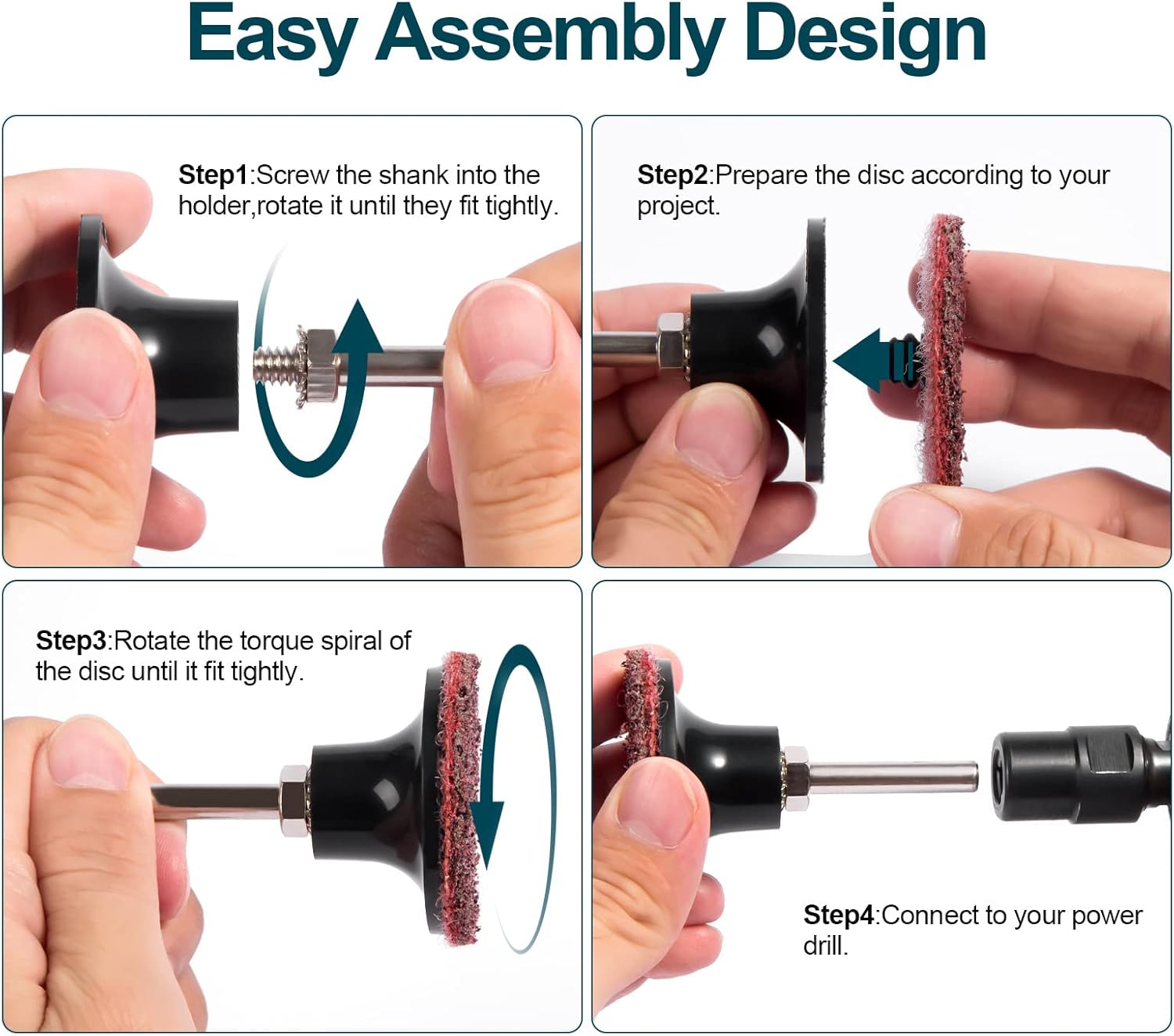 Easy Assembly Design

Step1:Screw the shank into the holder,rotate it until they fit tightly.

Step2:Prepare the disc according to your project.

Step3:Rotate the torque spiral of the disc until it fit tightly.

Step4:Connect to your power drill.