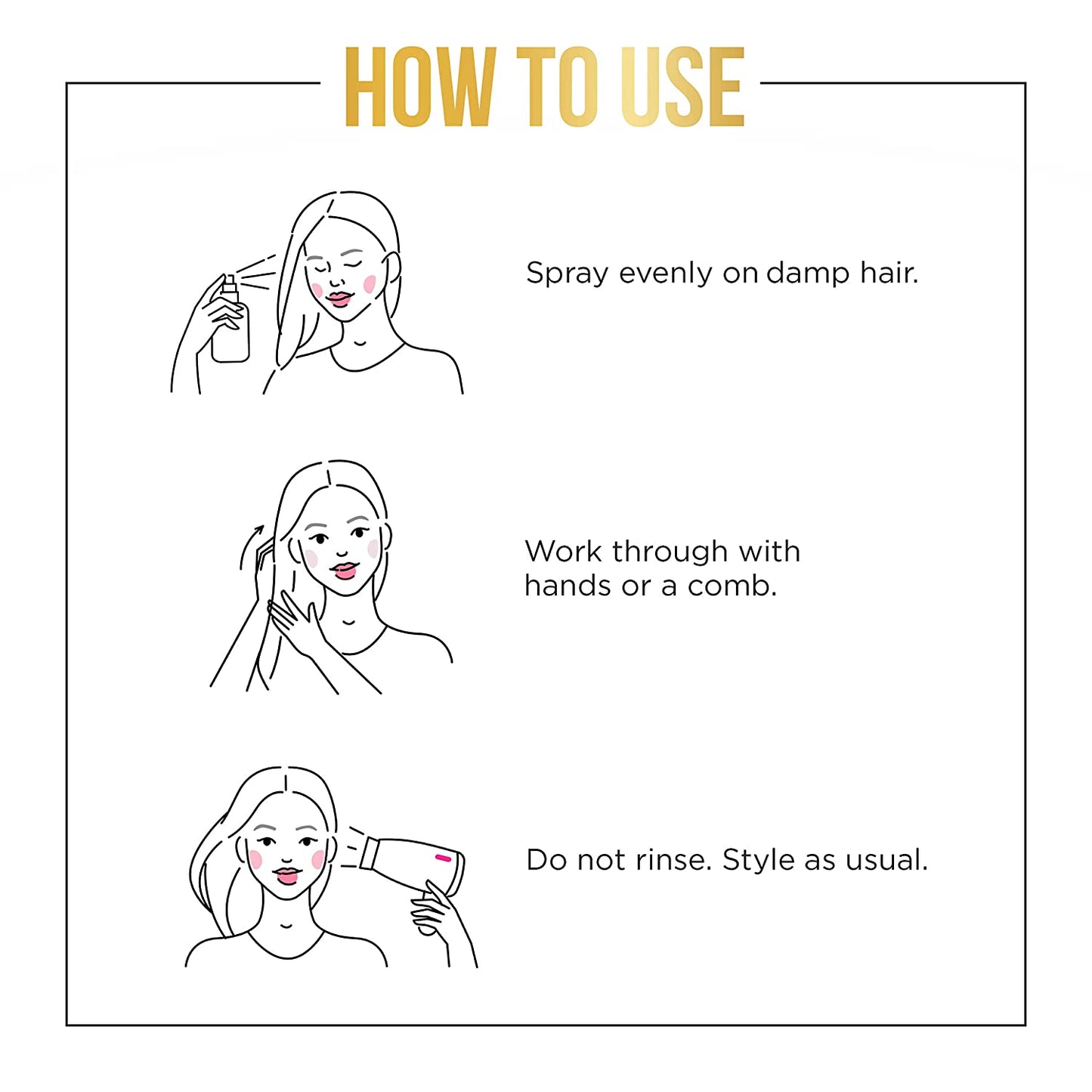 HOW TO USE

Spray evenly on damp hair.

Work through with hands or a comb.

Do not rinse. Style as usual.