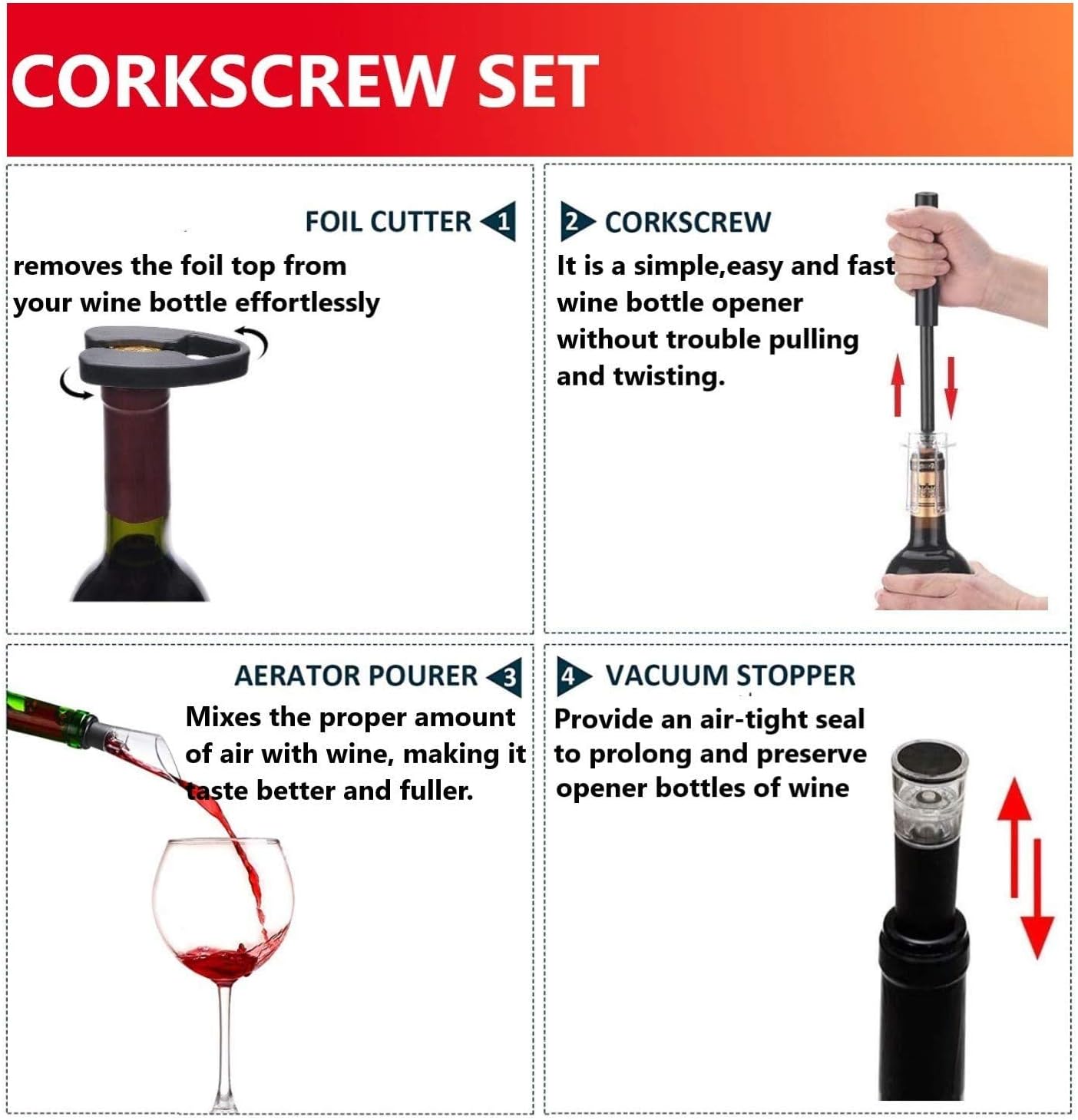 CORKSCREW SET

FOIL CUTTER 1

removes the foil top from your wine bottle effortlessly

2 CORKSCREW

It is a simple,easy and fast wine bottle opener without trouble pulling and twisting.

AERATOR POURER 3

Mixes the proper amount of air with wine, making it taste better and fuller.

4 VACUUM STOPPER

Provide an air-tight seal to prolong and preserve opener bottles of wine