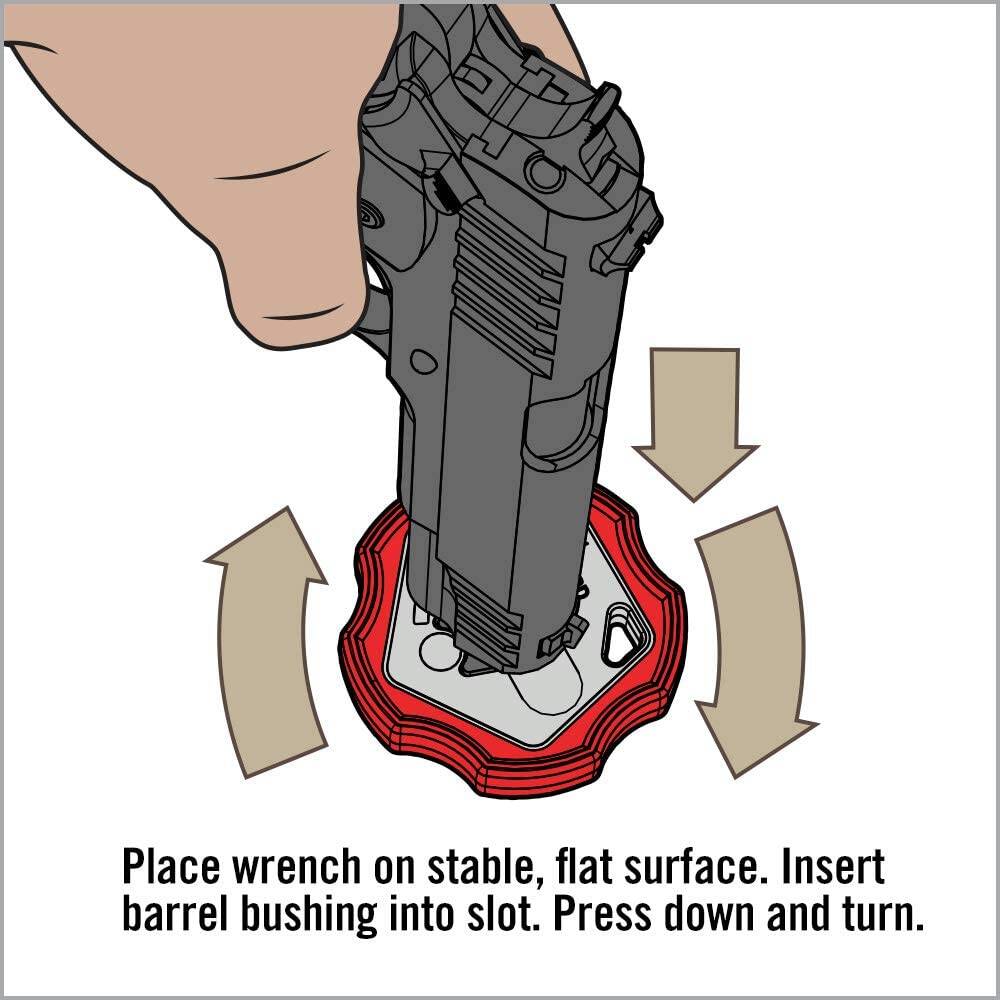 Place wrench on stable, flat surface. Insert barrel bushing into slot. Press down and turn.