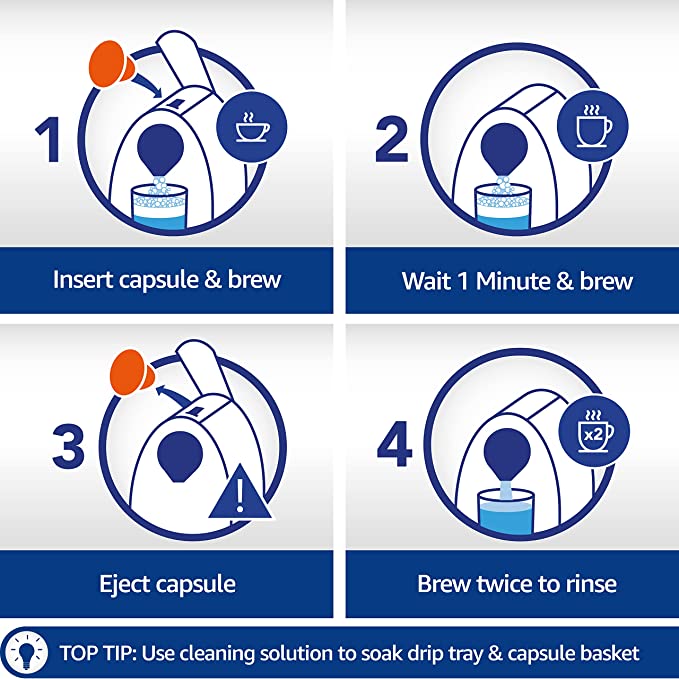 1

Insert capsule & brew

2

Wait 1 Minute & brew

3

Eject capsule

4

x2

Brew twice to rinse

TOP TIP: Use cleaning solution to soak drip tray & capsule basket