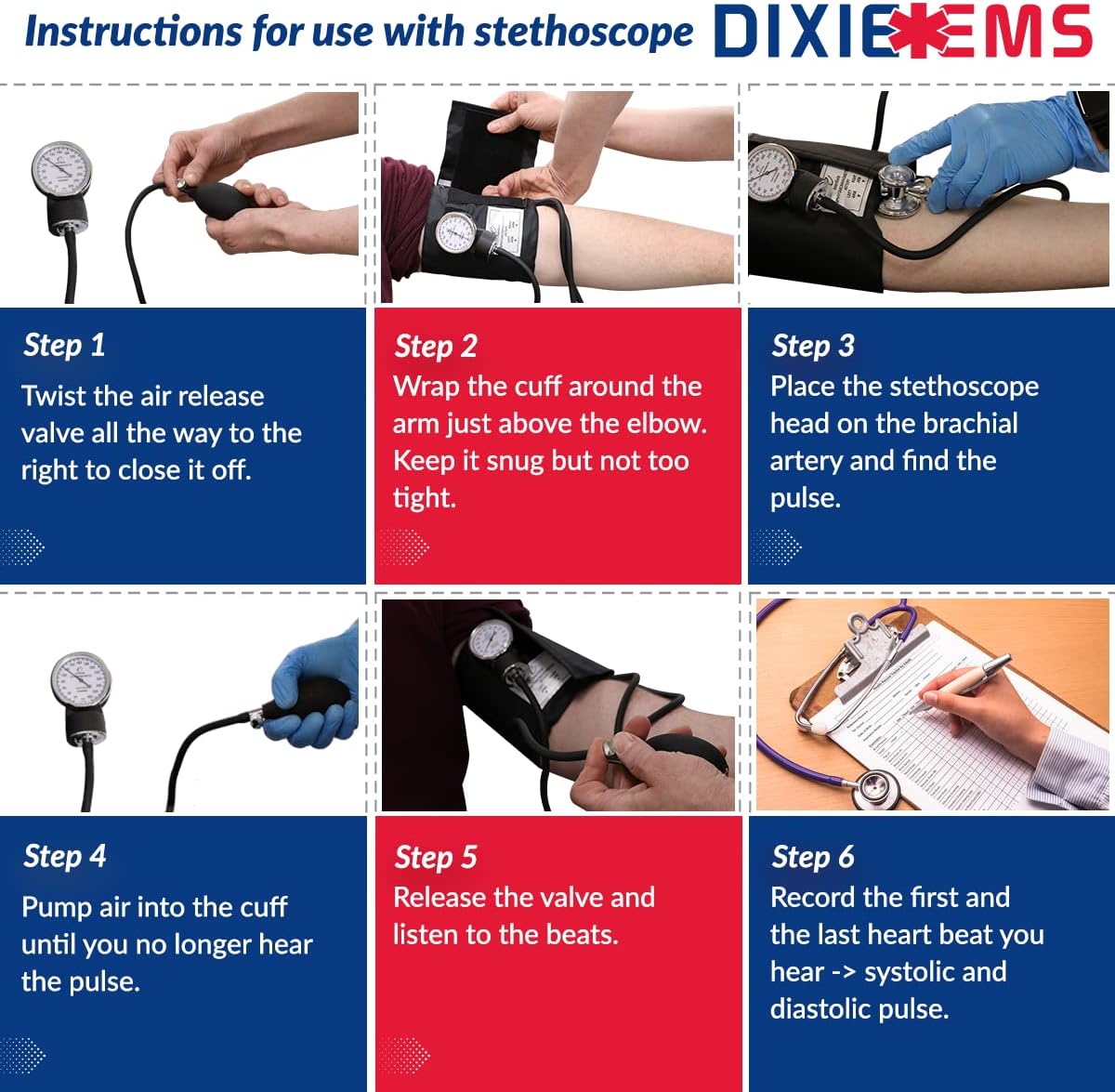 Instructions for use with stethoscope DIXIE EMS

Step 1
Twist the air release valve all the way to the right to close it off.

Step 2
Wrap the cuff around the arm just above the elbow. Keep it snug but not too tight.

Step 3
Place the stethoscope head on the brachial artery and find the pulse.

Step 4
Pump air into the cuff until you no longer hear the pulse.

Step 5
Release the valve and listen to the beats.

Step 6
Record the first and the last heart beat you hear -> systolic and diastolic pulse.