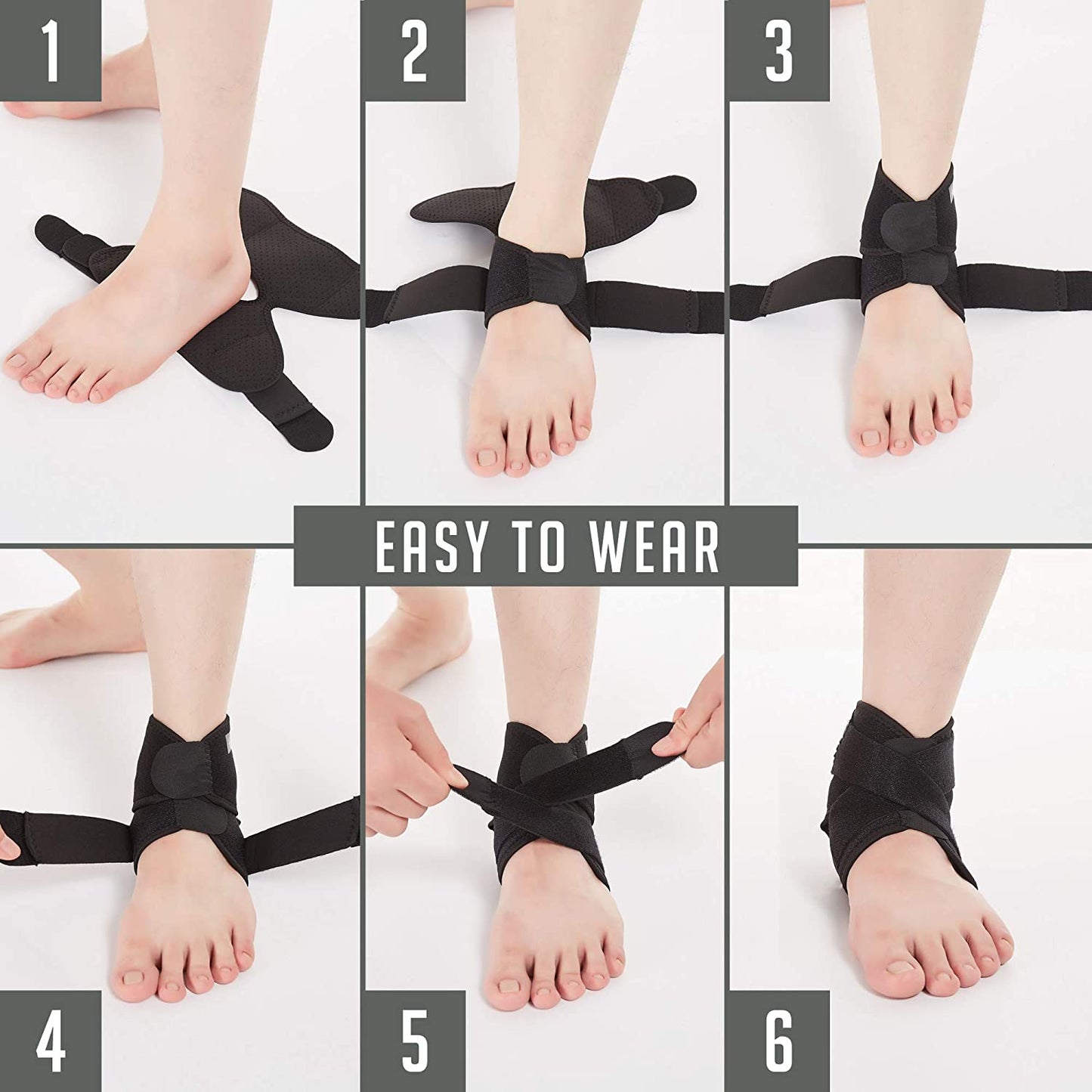 1

2

3

EASY TO WEAR

4

5

6