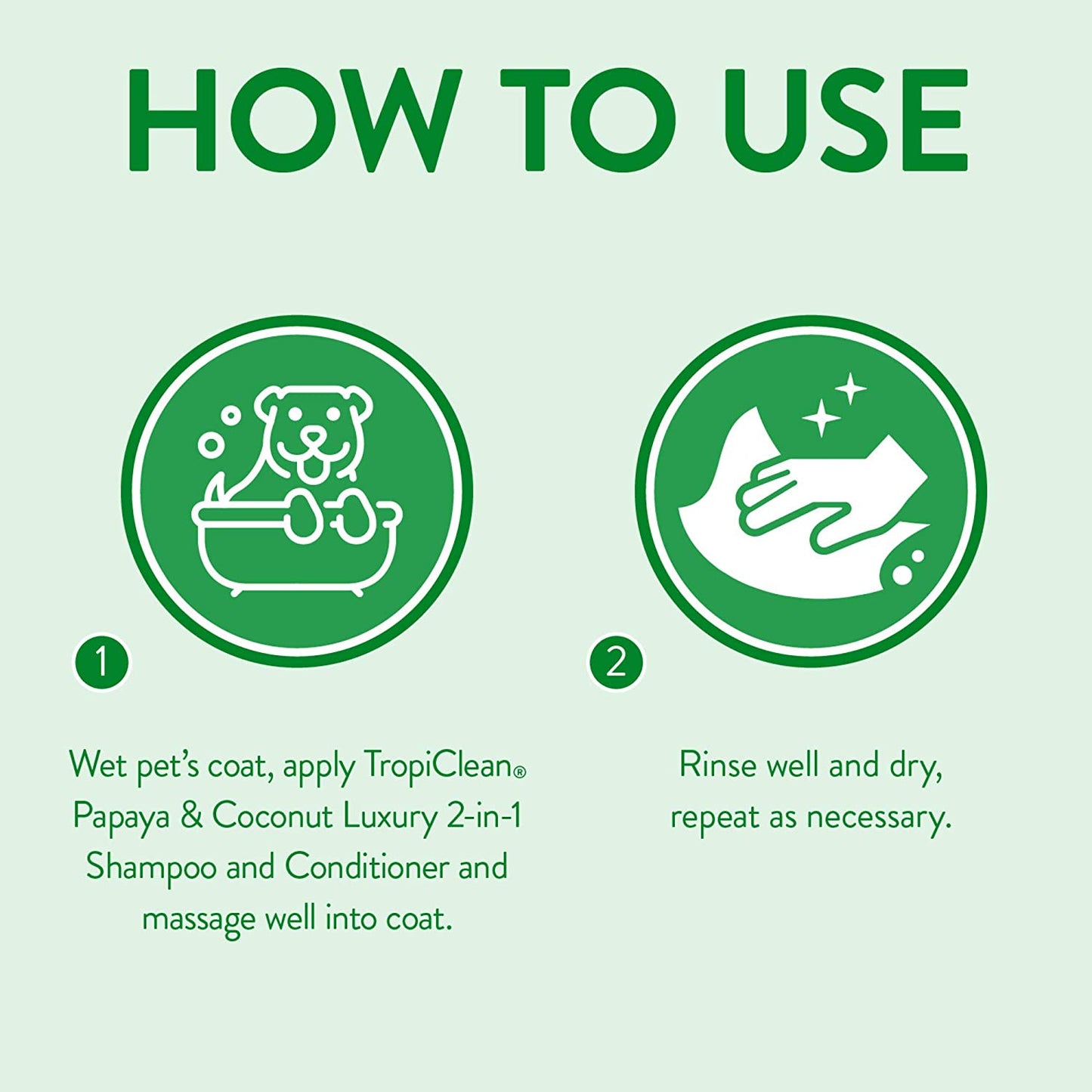 HOW TO USE

1

Wet pet's coat, apply TropiClean® Papaya & Coconut Luxury 2-in-1 Shampoo and Conditioner and massage well into coat.

2

Rinse well and dry, repeat as necessary.