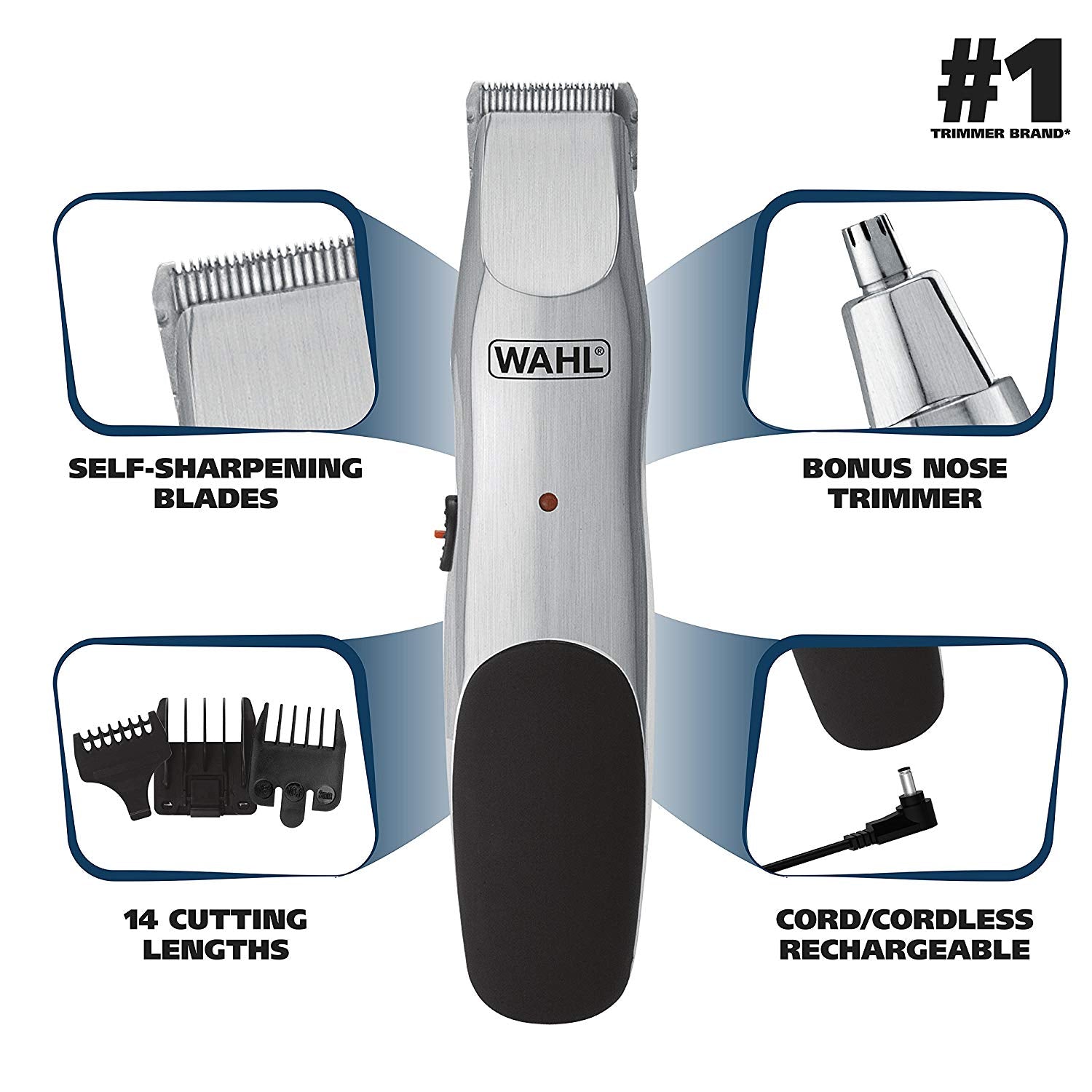 #1
TRIMMER BRAND*

WAHL®

SELF-SHARPENING BLADES

BONUS NOSE TRIMMER

14 CUTTING LENGTHS

CORD/CORDLESS RECHARGEABLE