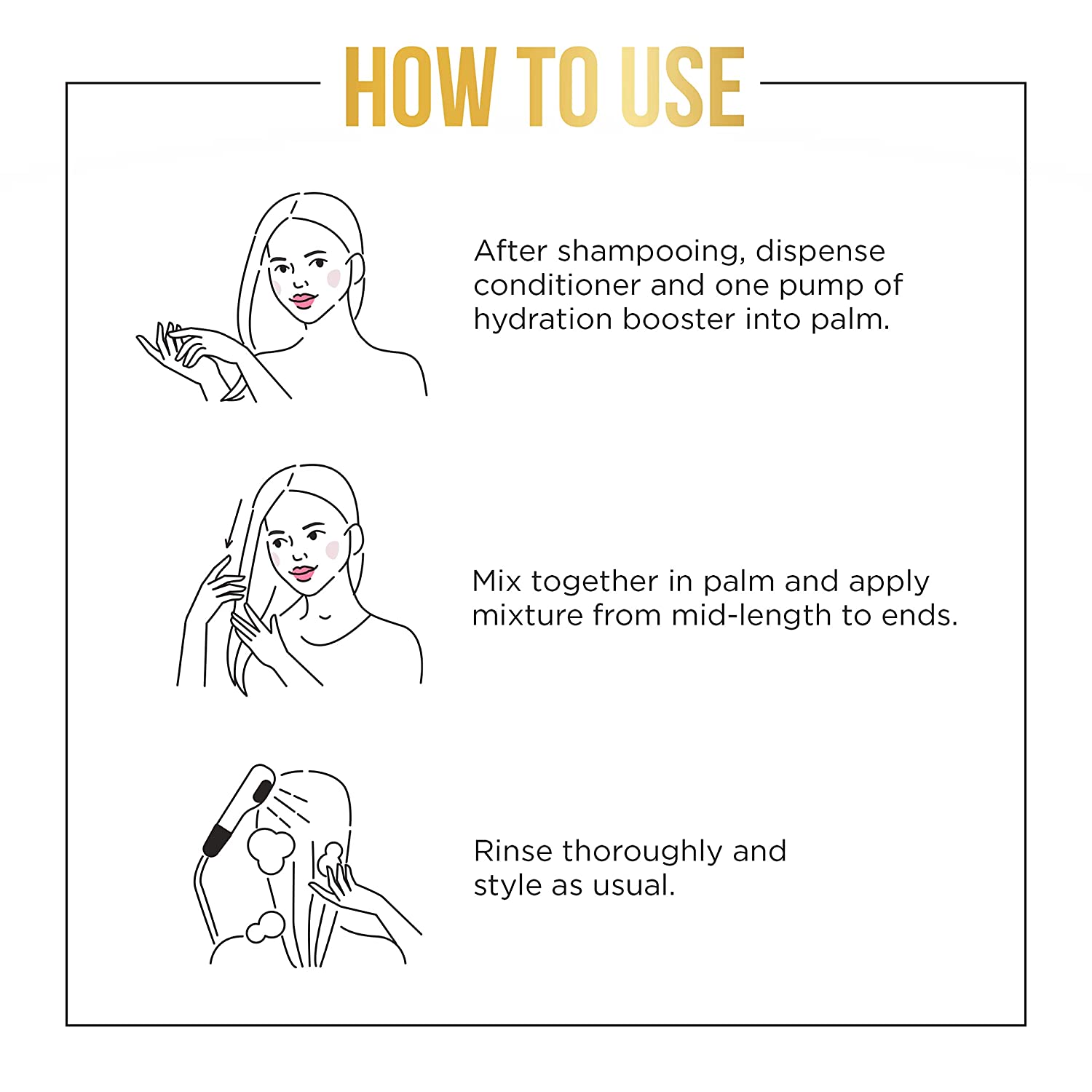 HOW TO USE

After shampooing, dispense conditioner and one pump of hydration booster into palm.

Mix together in palm and apply mixture from mid-length to ends.

Rinse thoroughly and style as usual.