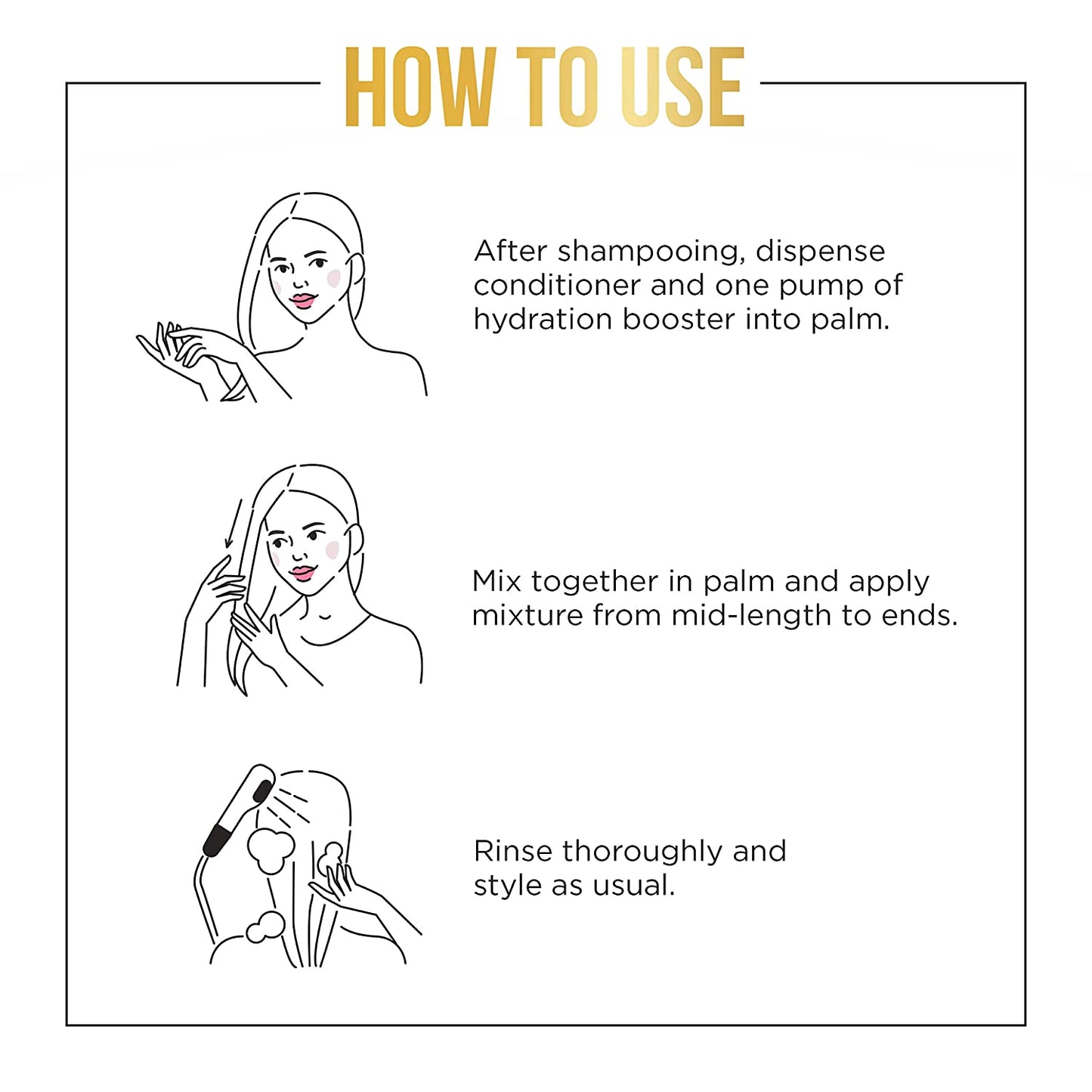 HOW TO USE

After shampooing, dispense conditioner and one pump of hydration booster into palm.

Mix together in palm and apply mixture from mid-length to ends.

Rinse thoroughly and style as usual.