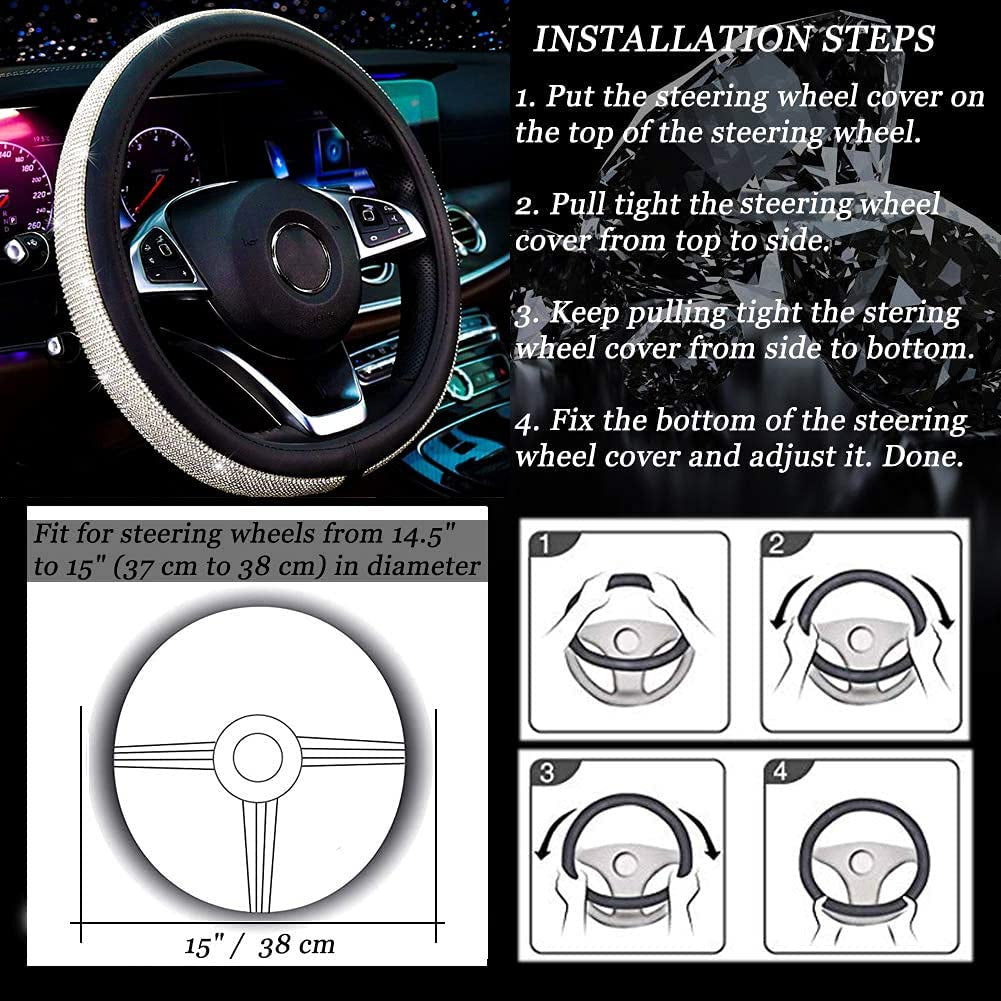 INSTALLATION STEPS

1. Put the steering wheel cover on the top of the steering wheel.

2. Pull tight the steering wheel cover from top to side.

3. Keep pulling tight the stering wheel cover from side to bottom.

4. Fix the bottom of the steering wheel cover and adjust it. Done.

Fit for steering wheels from 14.5" to 15" (37 cm to 38 cm) in diameter

15" / 38 cm

1

2

3

4