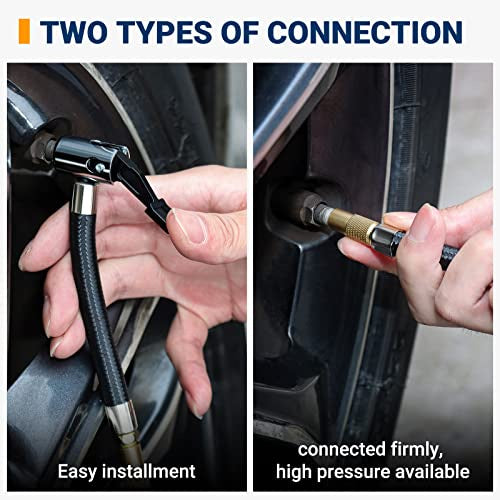 TWO TYPES OF CONNECTION

Easy installment

connected firmly, high pressure available