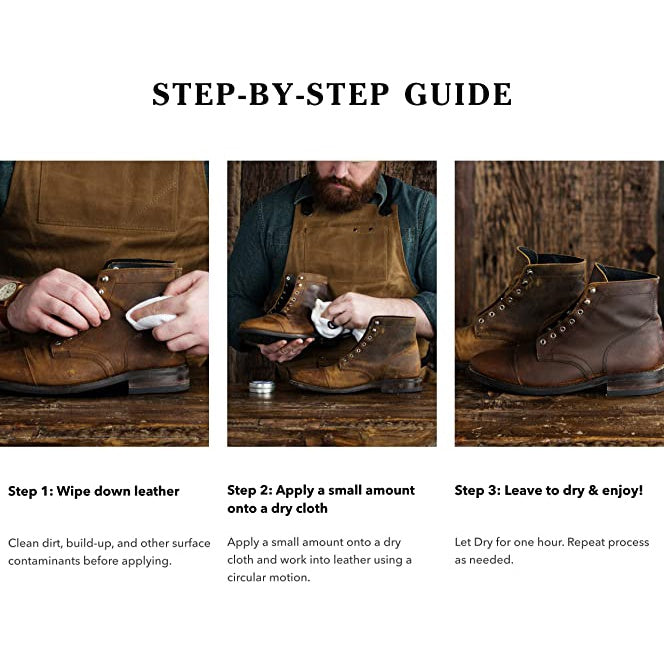 STEP-BY-STEP GUIDE

Step 1: Wipe down leather

Clean dirt, build-up, and other surface contaminants before applying.

Step 2: Apply a small amount onto a dry cloth

Apply a small amount onto a dry cloth and work into leather using a circular motion.

Step 3: Leave to dry & enjoy!

Let Dry for one hour. Repeat process as needed.