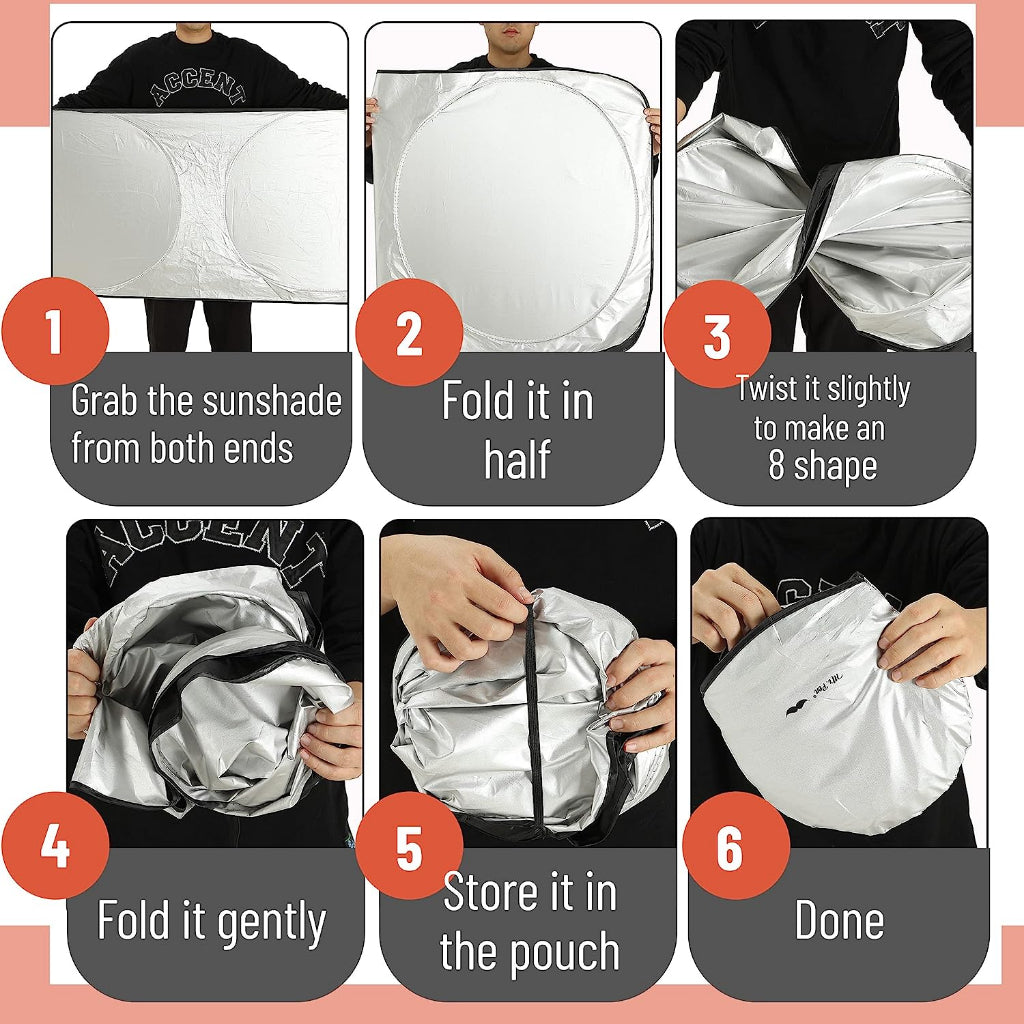 ACCENT

1
Grab the sunshade from both ends

2
Fold it in half

3
Twist it slightly to make an 8 shape

ACCENT

4
Fold it gently

5
Store it in the pouch

Mr. Pen

6
Done