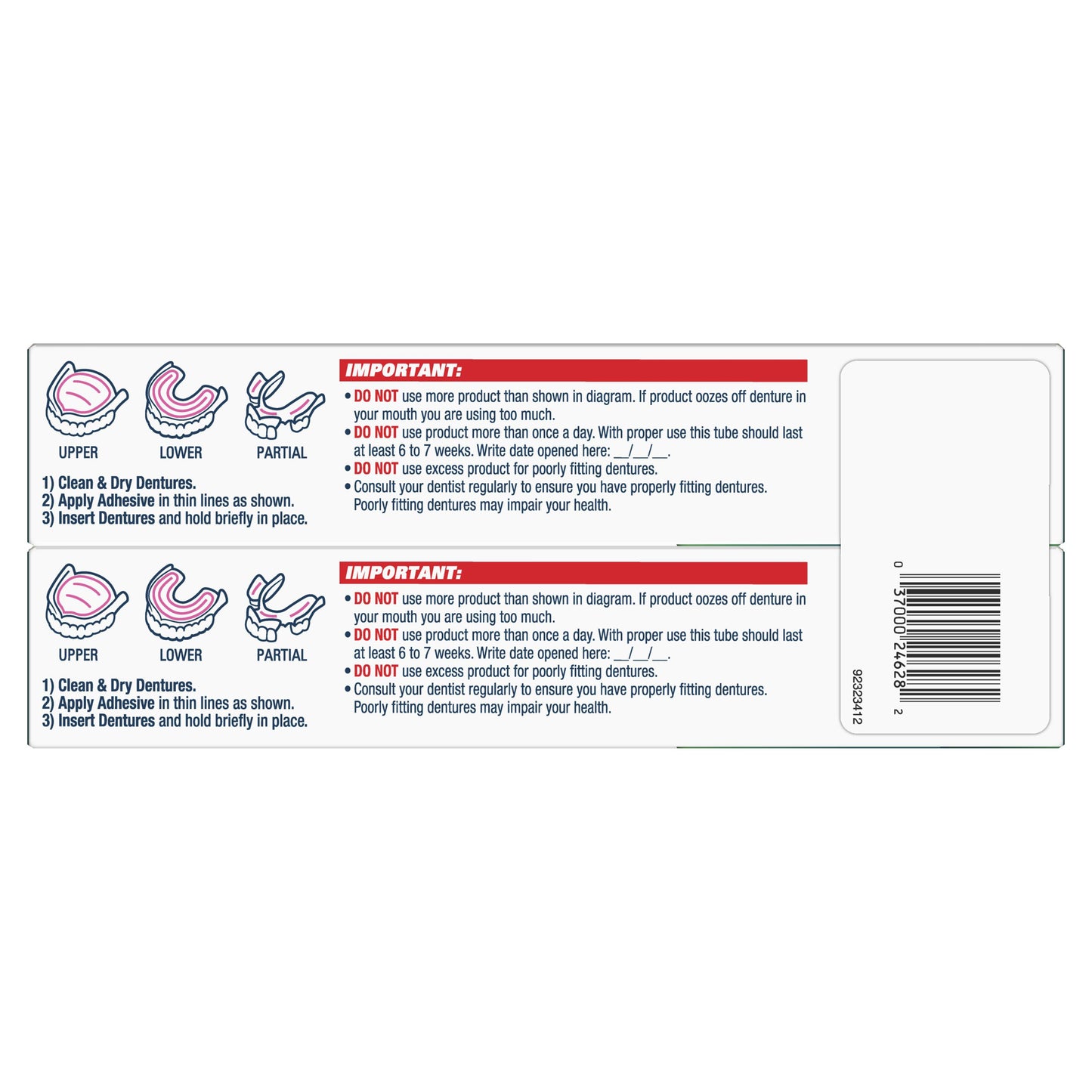 UPPER LOWER PARTIAL

1) Clean & Dry Dentures.
2) Apply Adhesive in thin lines as shown.
3) Insert Dentures and hold briefly in place.

IMPORTANT:

• DO NOT use more product than shown in diagram. If product oozes off denture in your mouth you are using too much.
• DO NOT use product more than once a day. With proper use this tube should last at least 6 to 7 weeks. Write date opened here: __/__/__.
• DO NOT use excess product for poorly fitting dentures.
• Consult your dentist regularly to ensure you have properly fitting dentures. Poorly fitting dentures may impair your health.

UPPER LOWER PARTIAL

1) Clean & Dry Dentures.
2) Apply Adhesive in thin lines as shown.
3) Insert Dentures and hold briefly in place.

IMPORTANT:

• DO NOT use more product than shown in diagram. If product oozes off denture in your mouth you are using too much.
• DO NOT use product more than once a day. With proper use this tube should last at least 6 to 7 weeks. Write date opened here: __/__/__.
• DO NOT use excess product for poorly fitting dentures.
• Consult your dentist regularly to ensure you have properly fitting dentures. Poorly fitting dentures may impair your health.

0 37000 24628 2

92323412