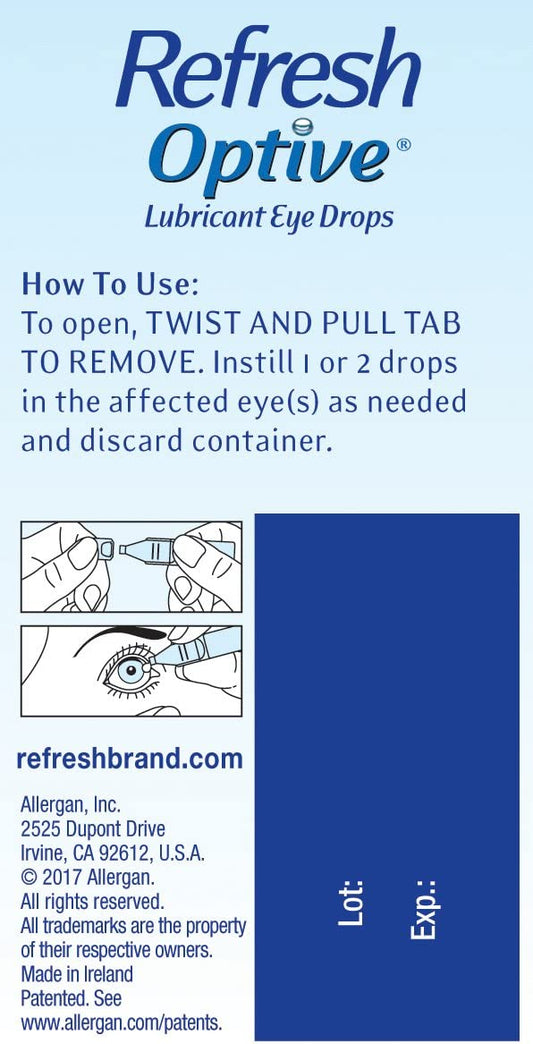 Refresh
Optive®
Lubricant Eye Drops

How To Use:
To open, TWIST AND PULL TAB TO REMOVE. Instill 1 or 2 drops in the affected eye(s) as needed and discard container.

refreshbrand.com

Allergan, Inc.
2525 Dupont Drive
Irvine, CA 92612, U.S.A.
© 2017 Allergan.
All rights reserved.
All trademarks are the property of their respective owners.
Made in Ireland
Patented. See www.allergan.com/patents.

Lot:
Exp.: