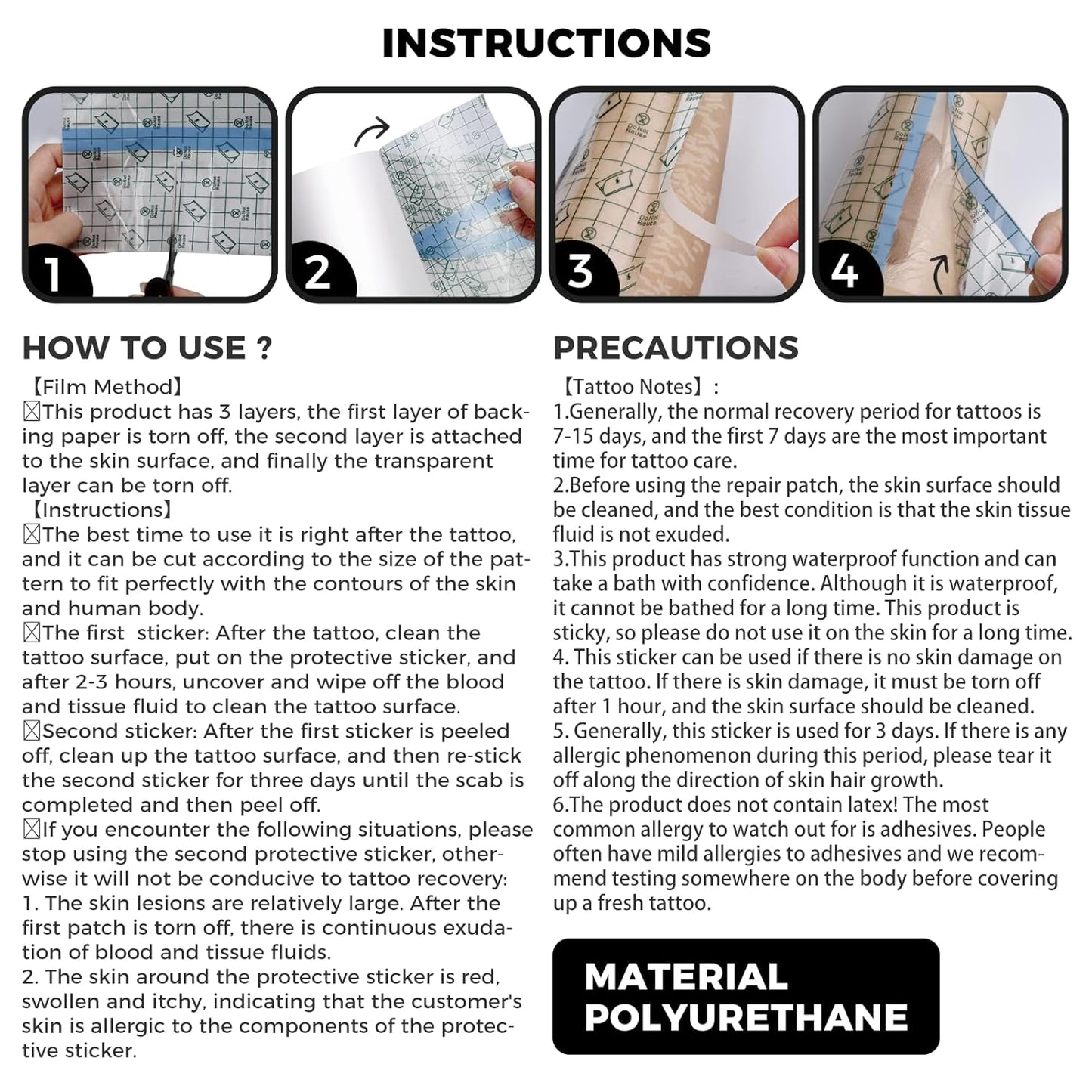 INSTRUCTIONS

1

2

3

4

HOW TO USE ?

【Film Method】
☒This product has 3 layers, the first layer of backing paper is torn off, the second layer is attached to the skin surface, and finally the transparent layer can be torn off.
【Instructions】
☒The best time to use it is right after the tattoo, and it can be cut according to the size of the pattern to fit perfectly with the contours of the skin and human body.
☒The first sticker: After the tattoo, clean the tattoo surface, put on the protective sticker, and after 2-3 hours, uncover and wipe off the blood and tissue fluid to clean the tattoo surface.
☒Second sticker: After the first sticker is peeled off, clean up the tattoo surface, and then re-stick the second sticker for three days until the scab is completed and then peel off.
☒If you encounter the following situations, please stop using the second protective sticker, otherwise it will not be conducive to tattoo recovery:
1. The skin lesions are relatively large. After the first patch is torn off, there is continuous exudation of blood and tissue fluids.
2. The skin around the protective sticker is red, swollen and itchy, indicating that the customer's skin is allergic to the components of the protective sticker.

PRECAUTIONS

【Tattoo Notes】:
1.Generally, the normal recovery period for tattoos is 7-15 days, and the first 7 days are the most important time for tattoo care.
2.Before using the repair patch, the skin surface should be cleaned, and the best condition is that the skin tissue fluid is not exuded.
3.This product has strong waterproof function and can take a bath with confidence. Although it is waterproof, it cannot be bathed for a long time. This product is sticky, so please do not use it on the skin for a long time.
4. This sticker can be used if there is no skin damage on the tattoo. If there is skin damage, it must be torn off after 1 hour, and the skin surface should be cleaned.
5. Generally, this sticker is used for 3 days. If there is any allergic phenomenon during this period, please tear it off along the direction of skin hair growth.
6.The product does not contain latex! The most common allergy to watch out for is adhesives. People often have mild allergies to adhesives and we recommend testing somewhere on the body before covering up a fresh tattoo.

MATERIAL
POLYURETHANE