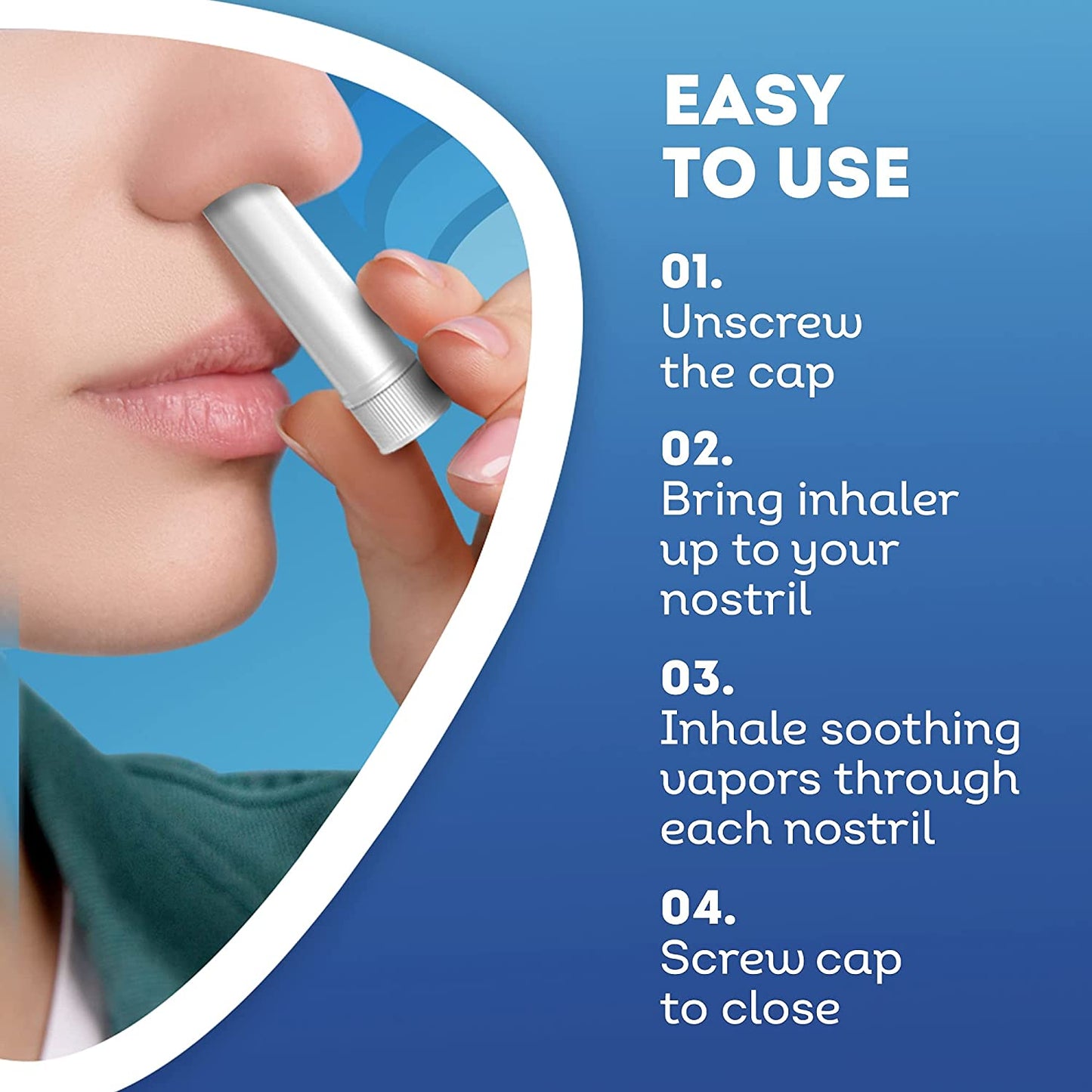 EASY TO USE

01.
Unscrew the cap

02.
Bring inhaler up to your nostril

03.
Inhale soothing vapors through each nostril

04.
Screw cap to close